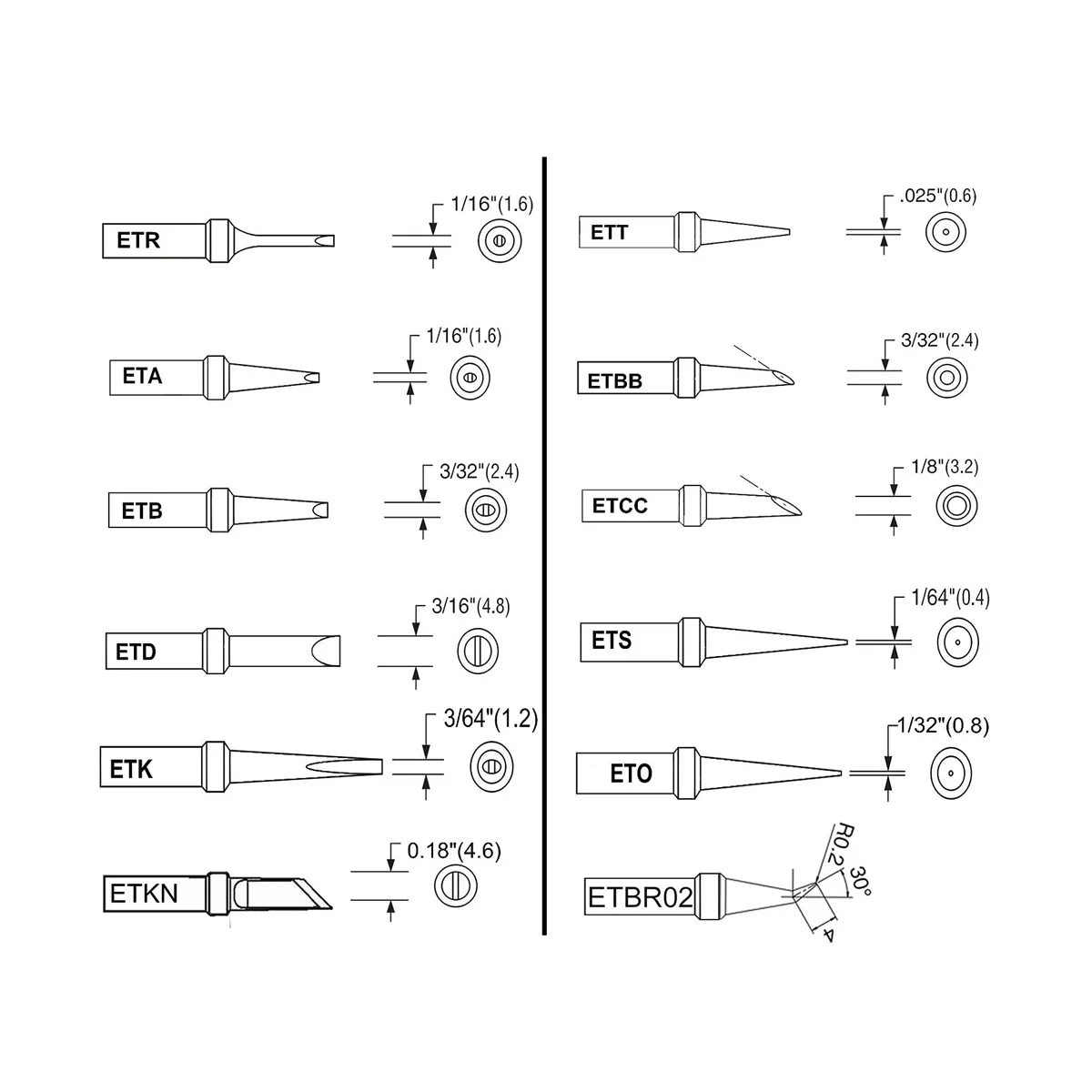 ETR 1/16"(1.6)

ETA 1/16"(1.6)

ETB 3/32"(2.4)

ETD 3/16"(4.8)

ETK 3/64"(1.2)

ETKN 0.18"(4.6)

ETT .025"(0.6)

ETBB 3/32"(2.4)

ETCC 1/8"(3.2)

ETS 1/64"(0.4)

ETO 1/32"(0.8)

ETBR02 R0.2 30° 4