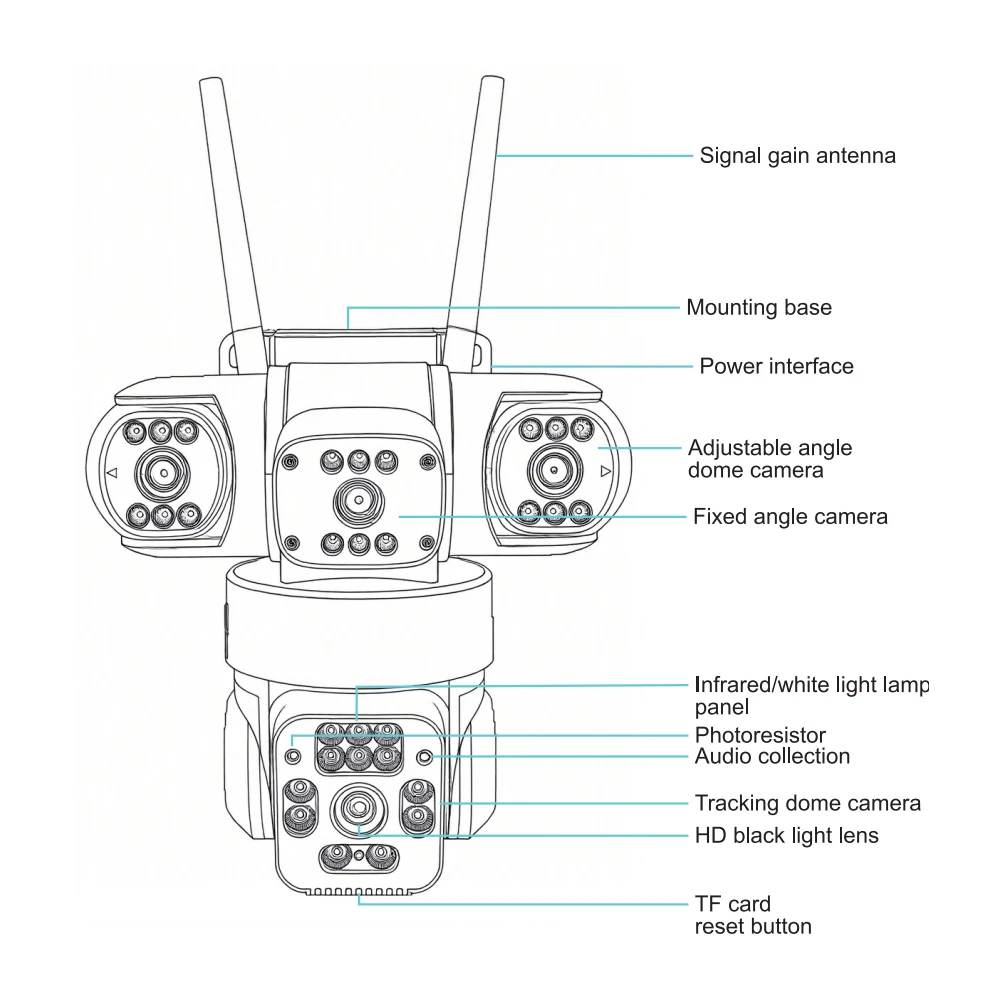 Signal gain antenna

Mounting base

Power interface

Adjustable angle dome camera

Fixed angle camera

Infrared/white light lamp panel

Photoresistor

Audio collection

Tracking dome camera

HD black light lens

TF card reset button