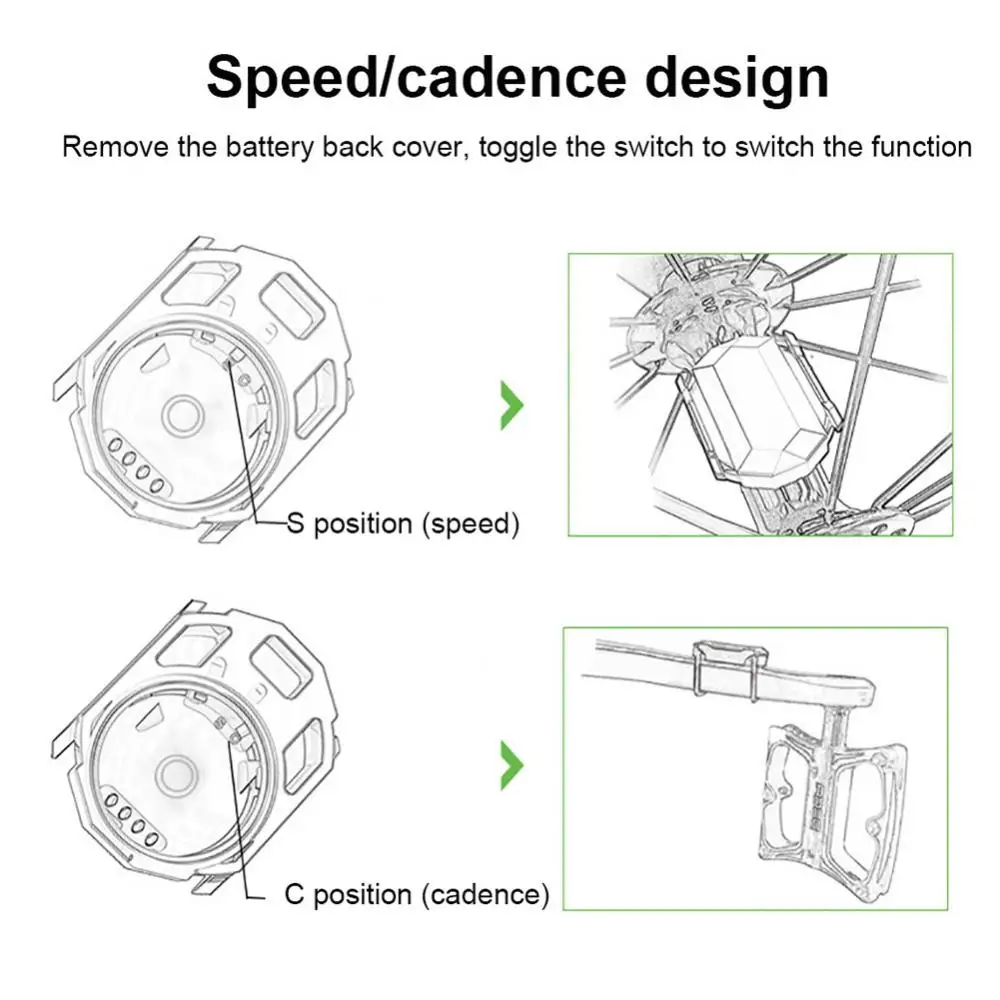 Speed/cadence design

Remove the battery back cover, toggle the switch to switch the function

S position (speed)

C position (cadence)