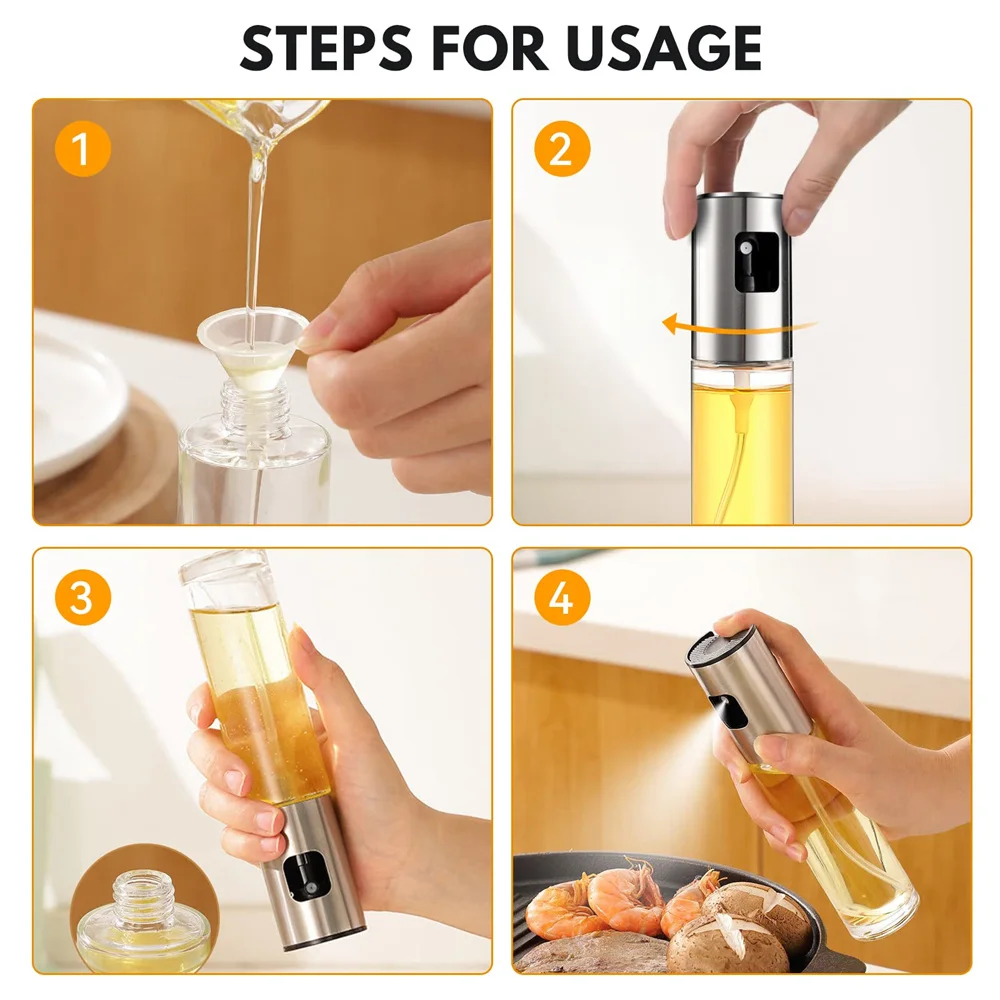 STEPS FOR USAGE

1

2

3

4