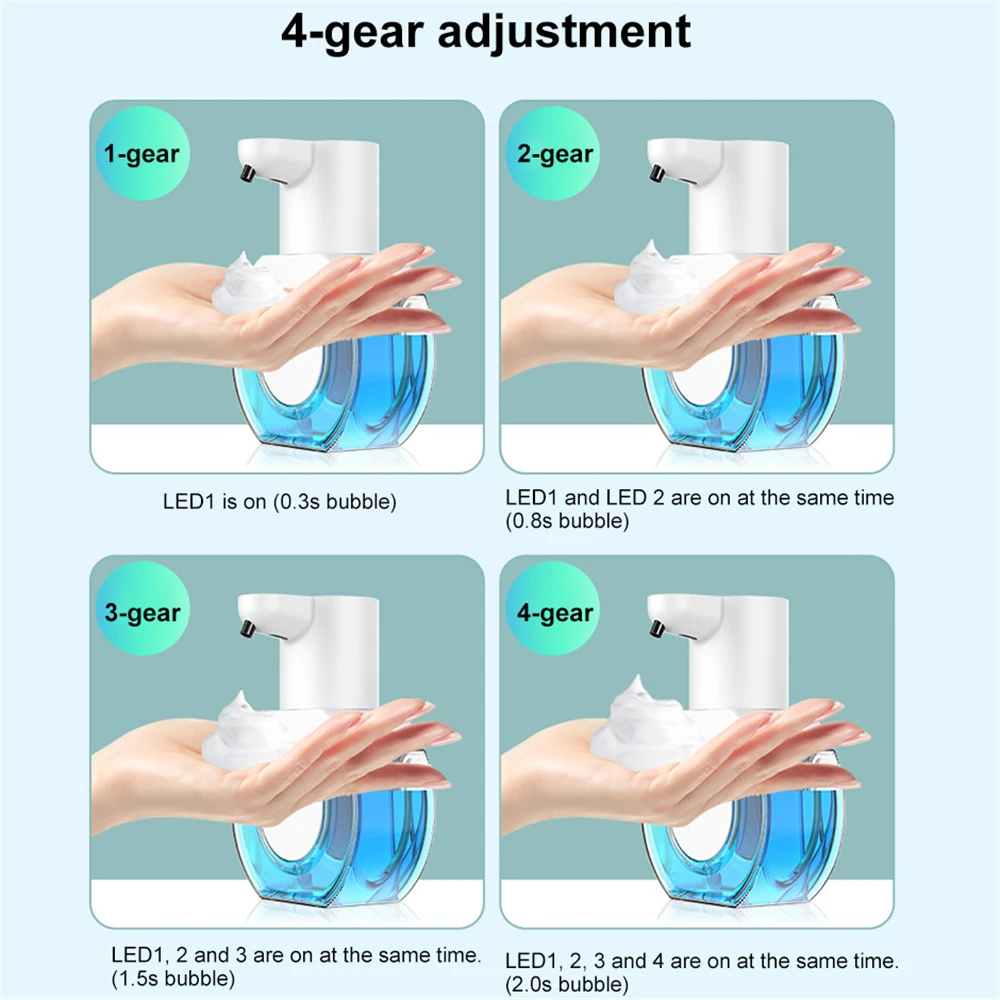 4-gear adjustment

1-gear

LED1 is on (0.3s bubble)

2-gear

LED1 and LED 2 are on at the same time (0.8s bubble)

3-gear

LED1, 2 and 3 are on at the same time. (1.5s bubble)

4-gear

LED1, 2, 3 and 4 are on at the same time. (2.0s bubble)