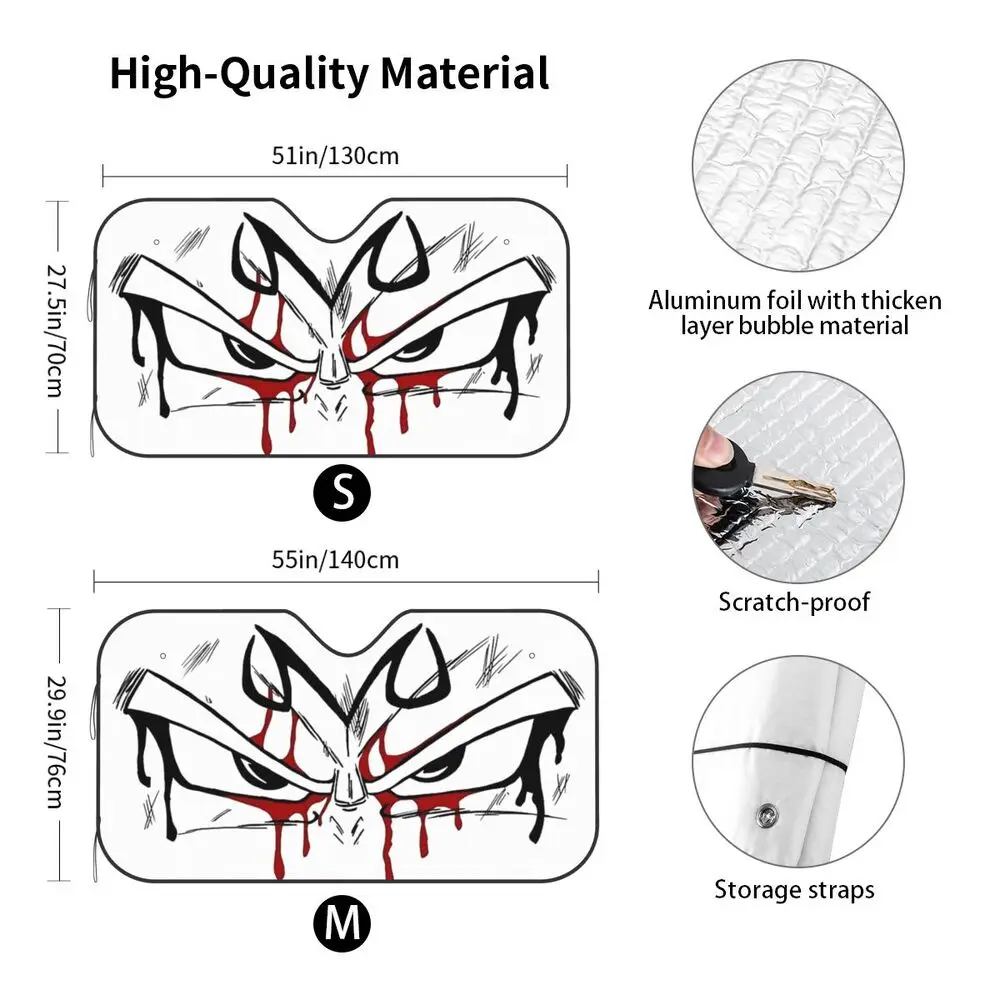 High-Quality Material

51in/130cm

27.5in/70cm

S

55in/140cm

29.9in/76cm

M

Aluminum foil with thicken layer bubble material

Scratch-proof

Storage straps