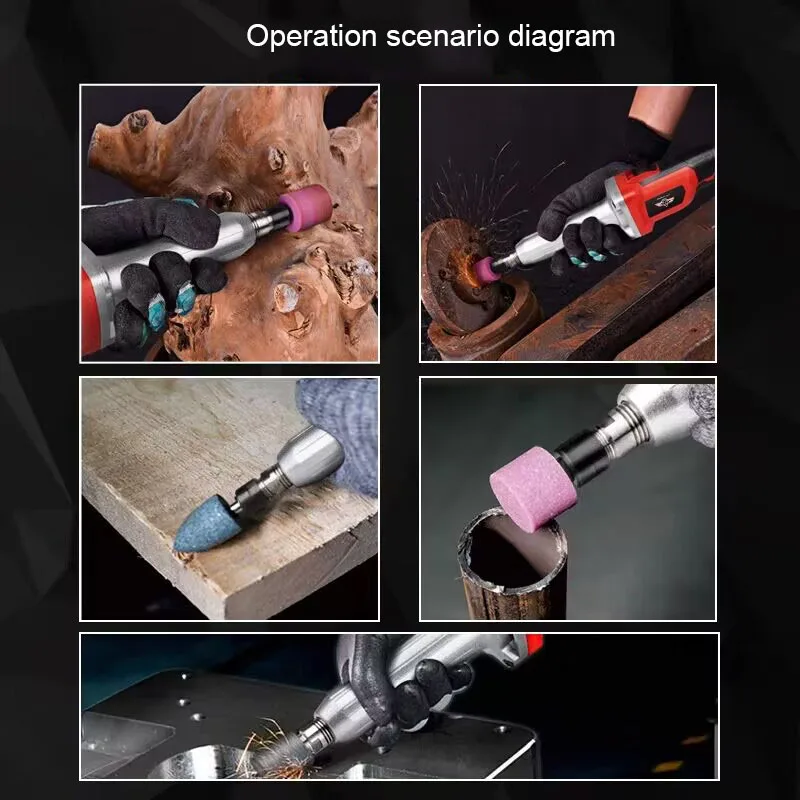 Operation scenario diagram