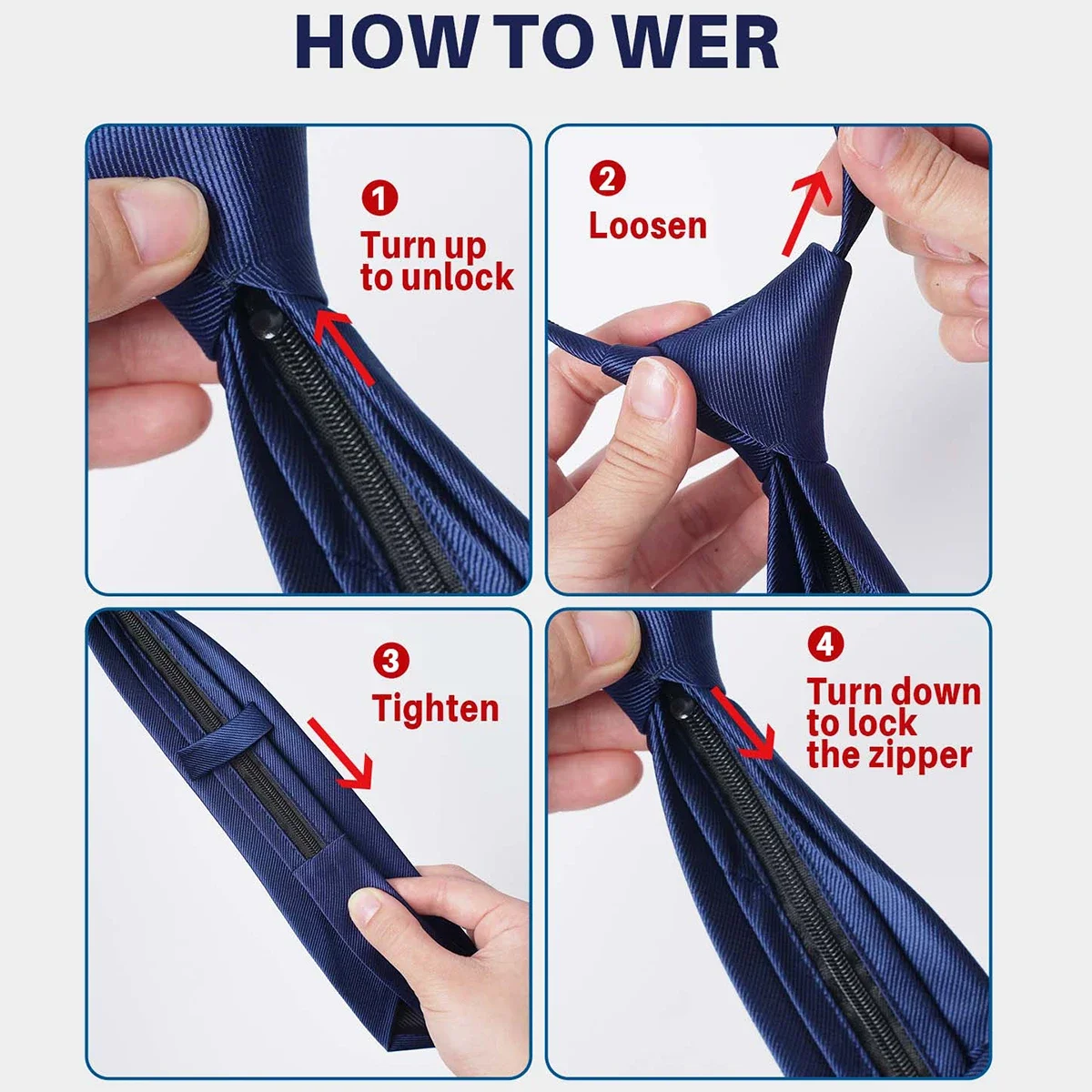 HOW TO WER

1
Turn up
to unlock

2
Loosen

3
Tighten

4
Turn down
to lock
the zipper