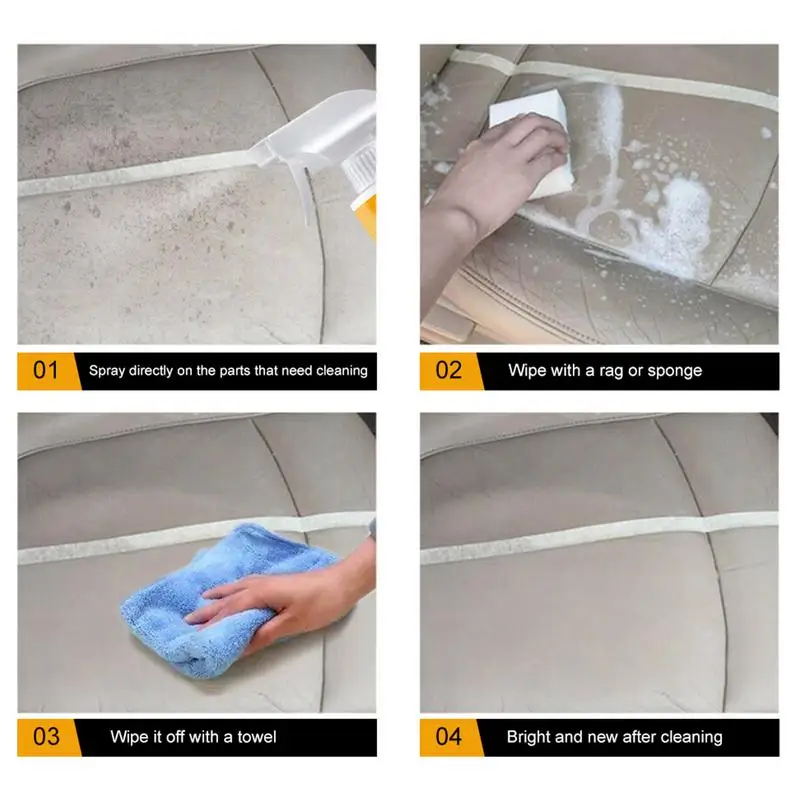 01 Spray directly on the parts that need cleaning

02 Wipe with a rag or sponge

03 Wipe it off with a towel

04 Bright and new after cleaning