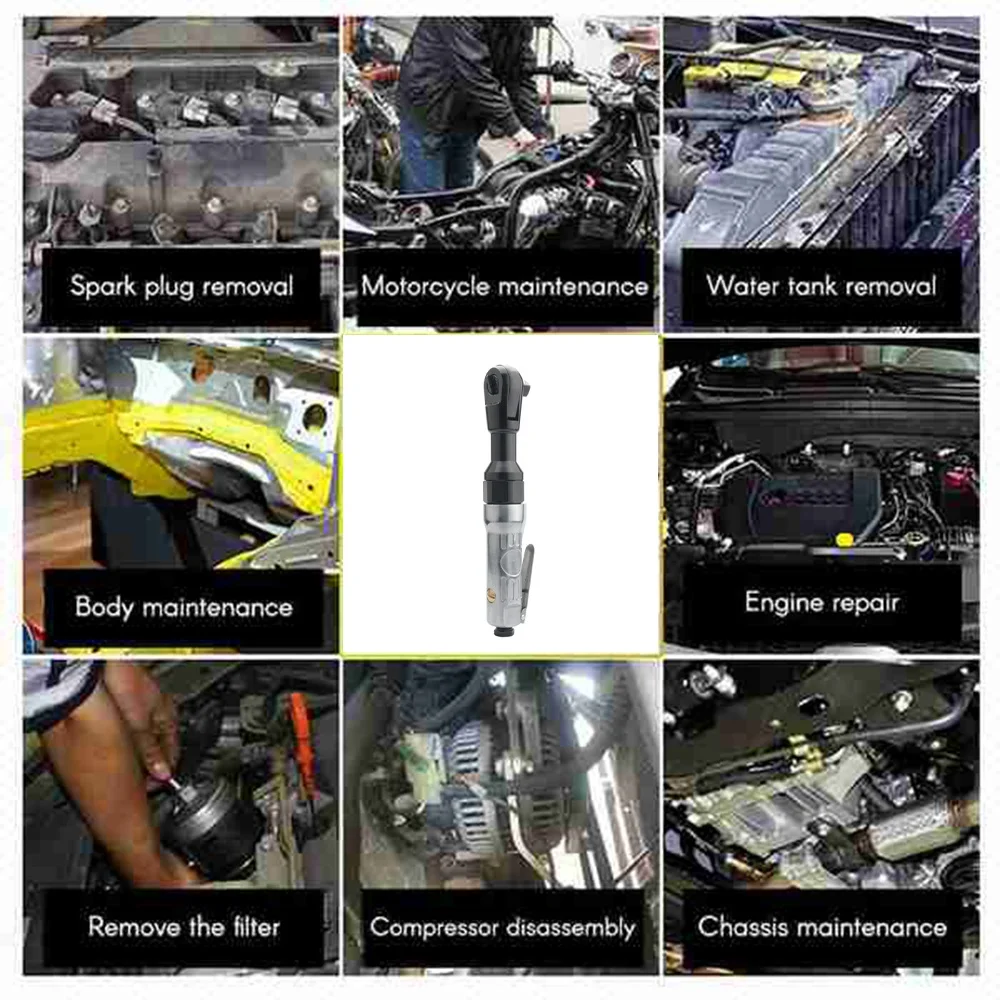 Spark plug removal

Motorcycle maintenance

Water tank removal

Body maintenance

Engine repair

Remove the filter

Compressor disassembly

Chassis maintenance