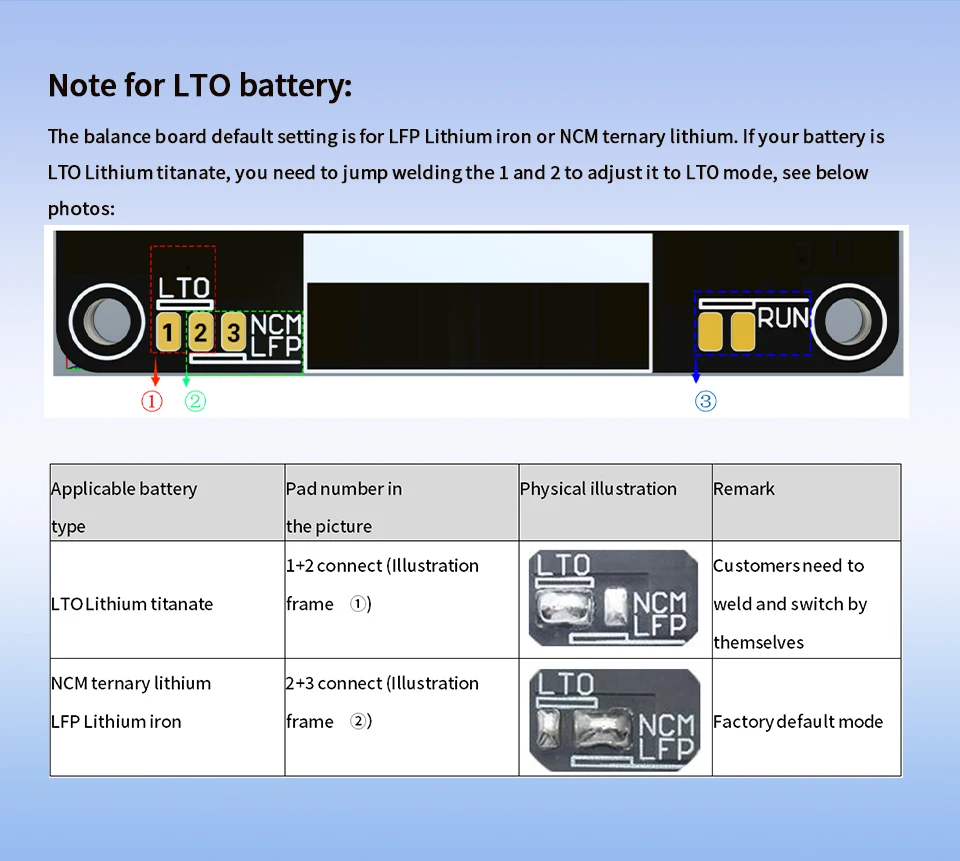 Note for LTO battery:

The balance board default setting is for LFP Lithium iron or NCM ternary lithium. If your battery is LTO Lithium titanate, you need to jump welding the 1 and 2 to adjust it to LTO mode, see below photos:

LTO
1 2 3 NCM LFP
RUN
① ② ③

| Applicable battery type | Pad number in the picture | Physical illustration | Remark |
|---|---|---|---|
| LTO Lithium titanate | 1+2 connect (Illustration frame ①) | LTO NCM LFP | Customers need to weld and switch by themselves |
| NCM ternary lithium LFP Lithium iron | 2+3 connect (Illustration frame ②) | LTO NCM LFP | Factory default mode |