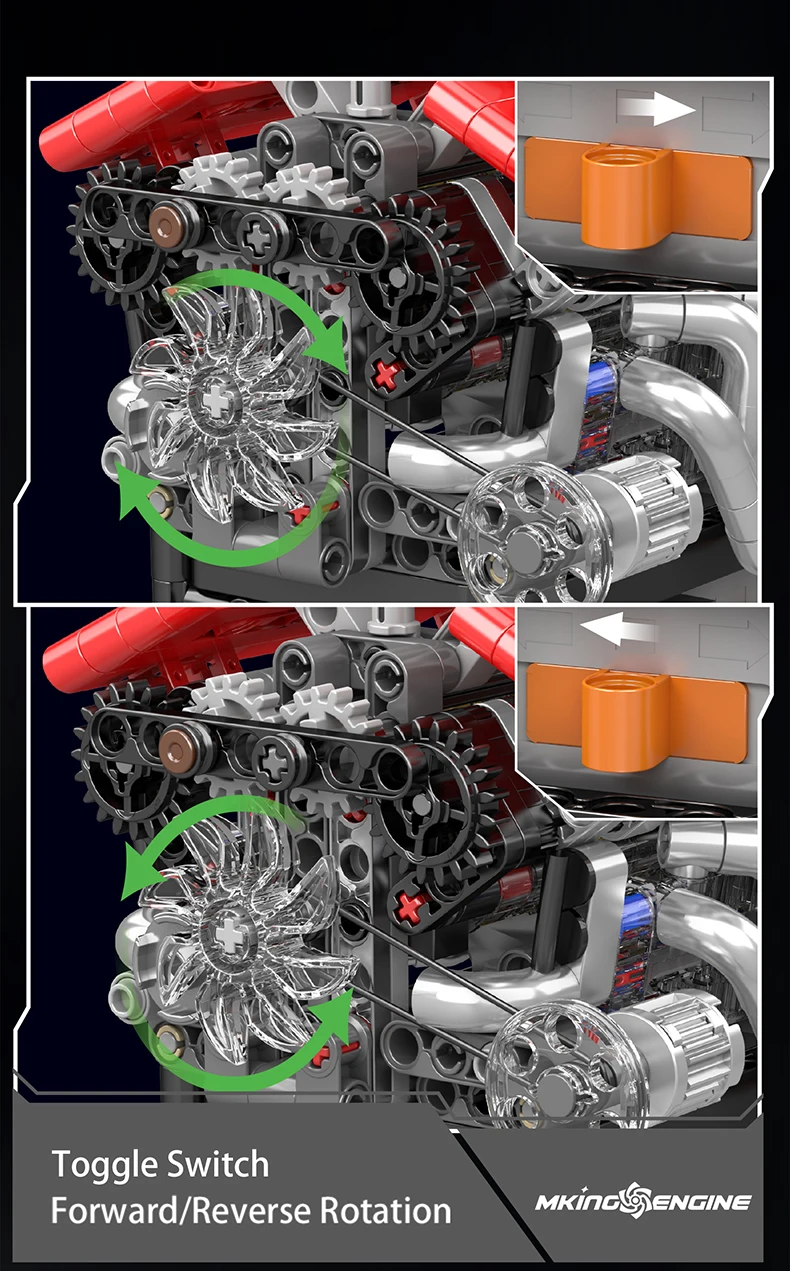 Toggle Switch
Forward/Reverse Rotation

MKING ENGINE