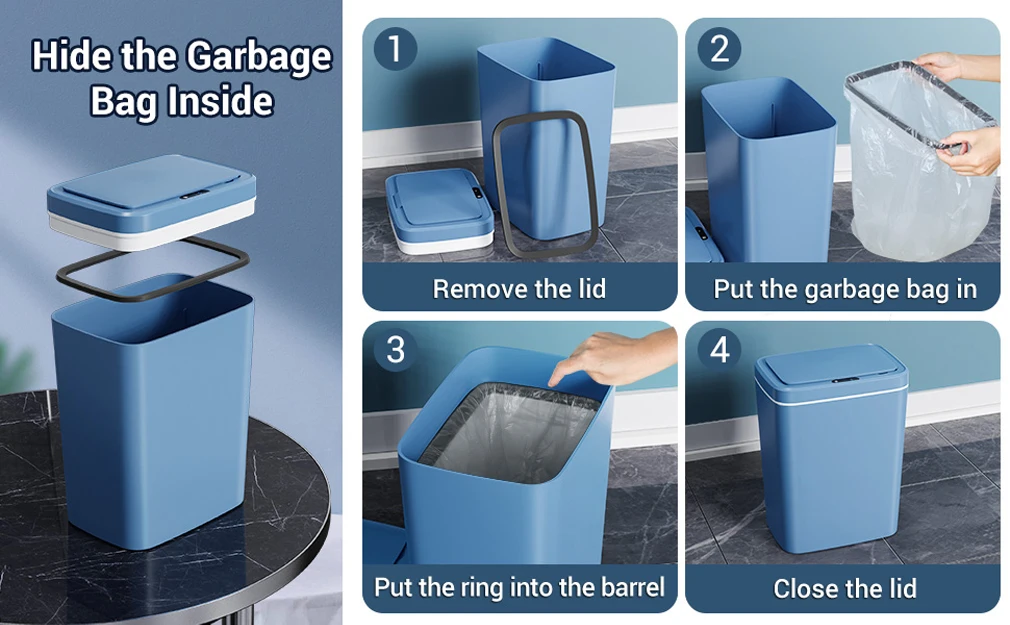 Hide the Garbage Bag Inside

1
Remove the lid

2
Put the garbage bag in

3
Put the ring into the barrel

4
Close the lid