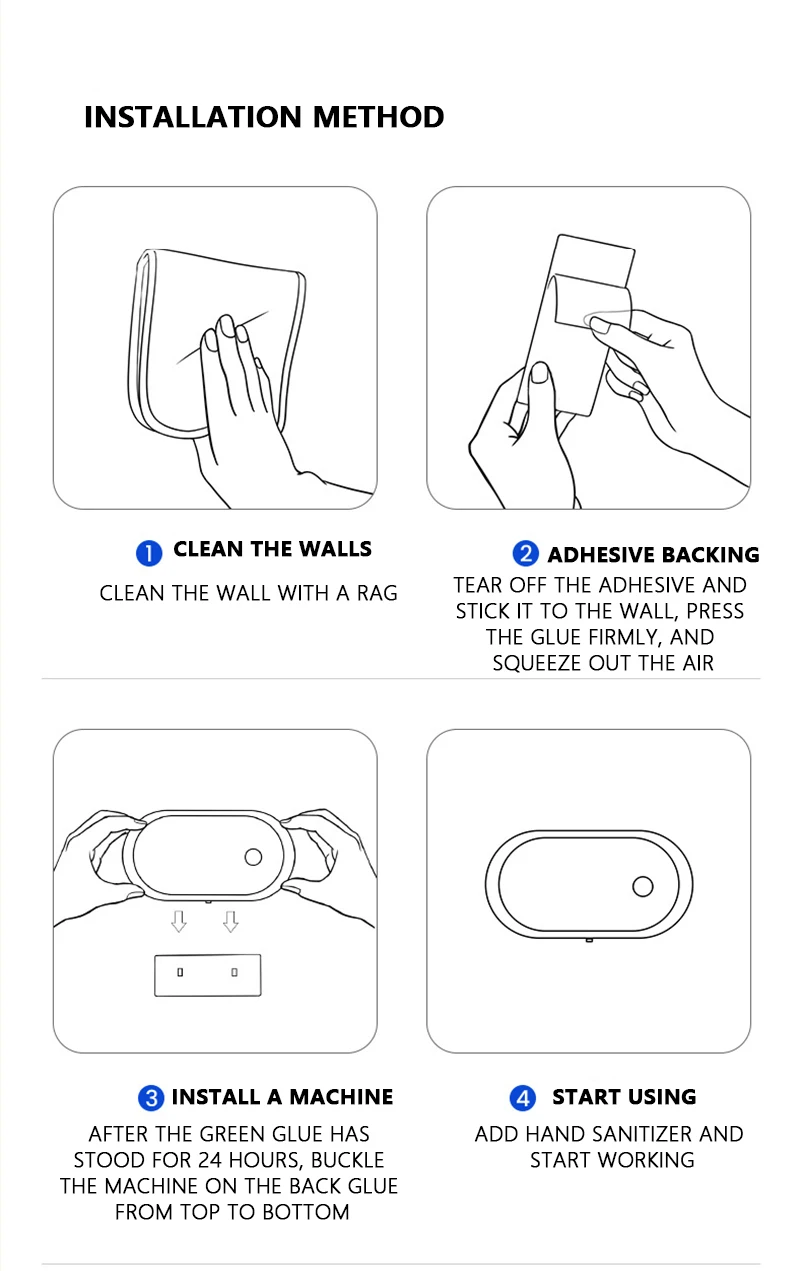 INSTALLATION METHOD

1 CLEAN THE WALLS

CLEAN THE WALL WITH A RAG

2 ADHESIVE BACKING

TEAR OFF THE ADHESIVE AND STICK IT TO THE WALL, PRESS THE GLUE FIRMLY, AND SQUEEZE OUT THE AIR

3 INSTALL A MACHINE

AFTER THE GREEN GLUE HAS STOOD FOR 24 HOURS, BUCKLE THE MACHINE ON THE BACK GLUE FROM TOP TO BOTTOM

4 START USING

ADD HAND SANITIZER AND START WORKING