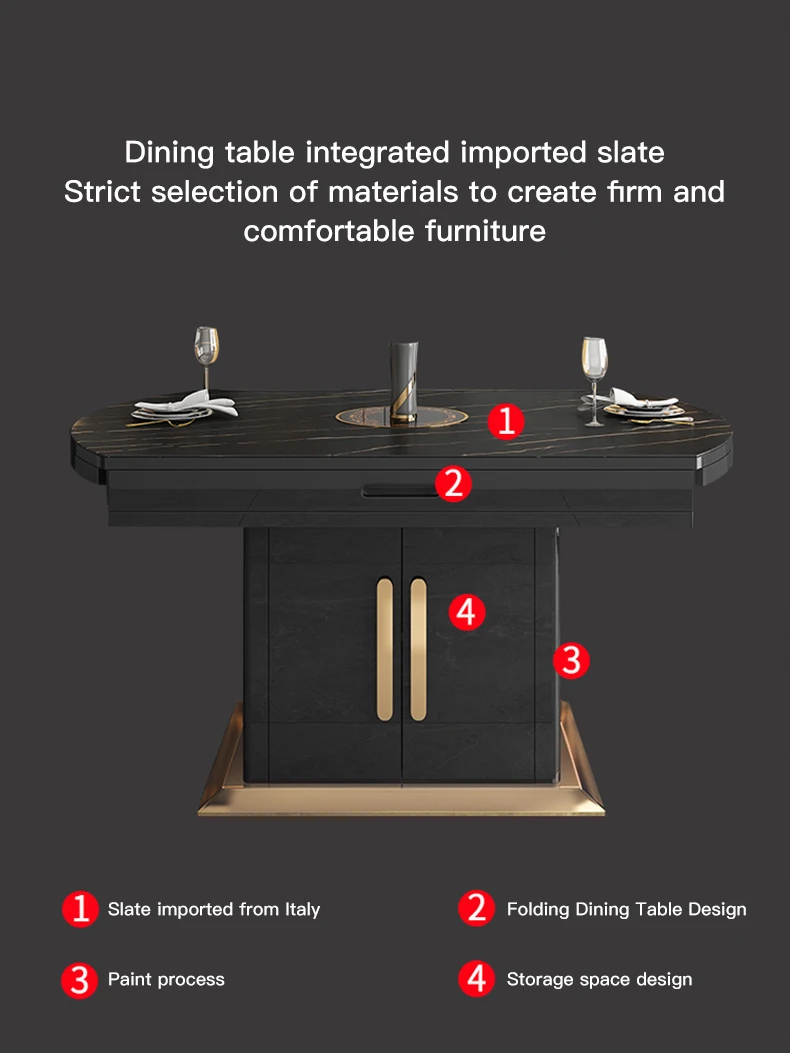 Dining table integrated imported slate
Strict selection of materials to create firm and comfortable furniture

1

2

4

3

1 Slate imported from Italy

2 Folding Dining Table Design

3 Paint process

4 Storage space design