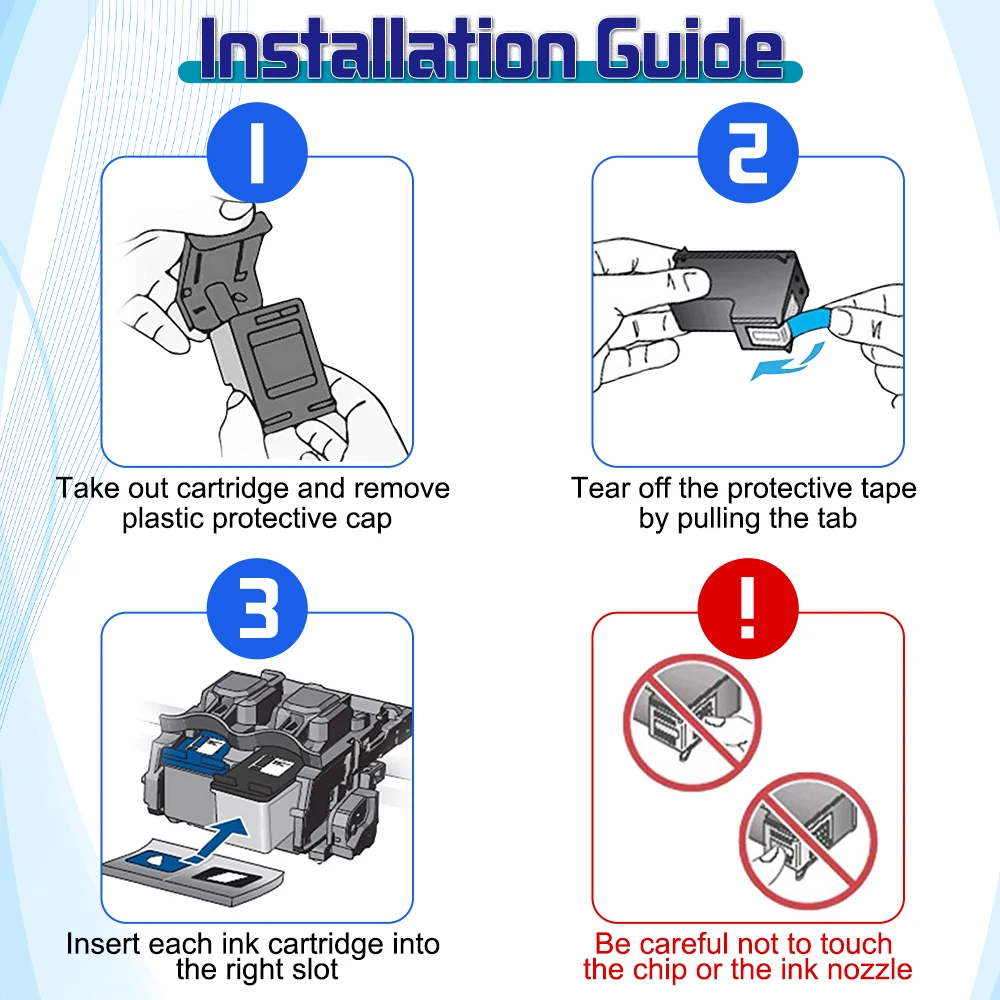 Installation Guide

1

Take out cartridge and remove plastic protective cap

2

Tear off the protective tape by pulling the tab

3

Insert each ink cartridge into the right slot

!

Be careful not to touch the chip or the ink nozzle