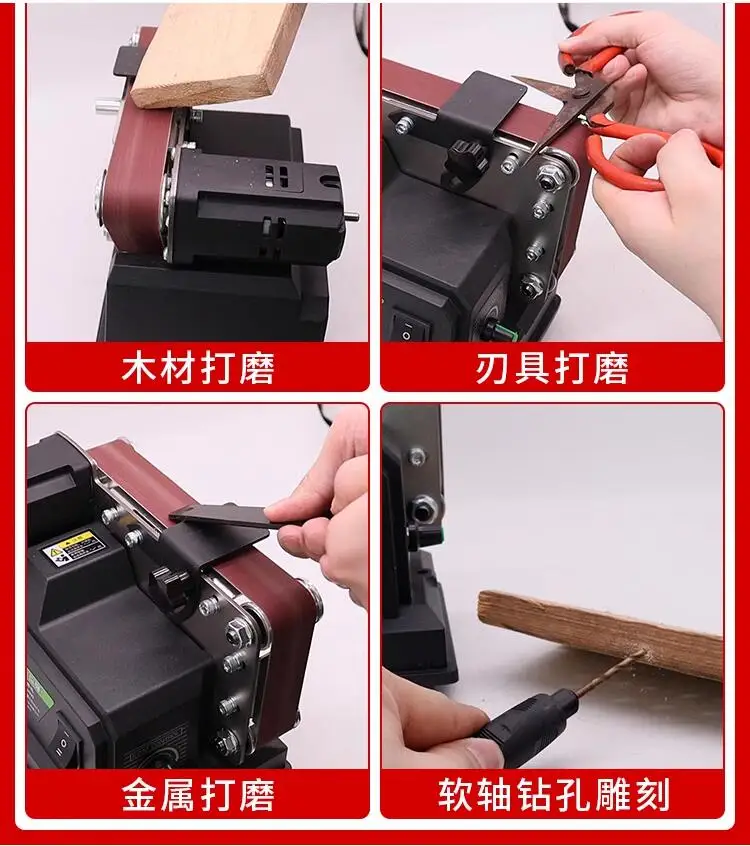 木材打磨

刃具打磨

金属打磨

软轴钻孔雕刻