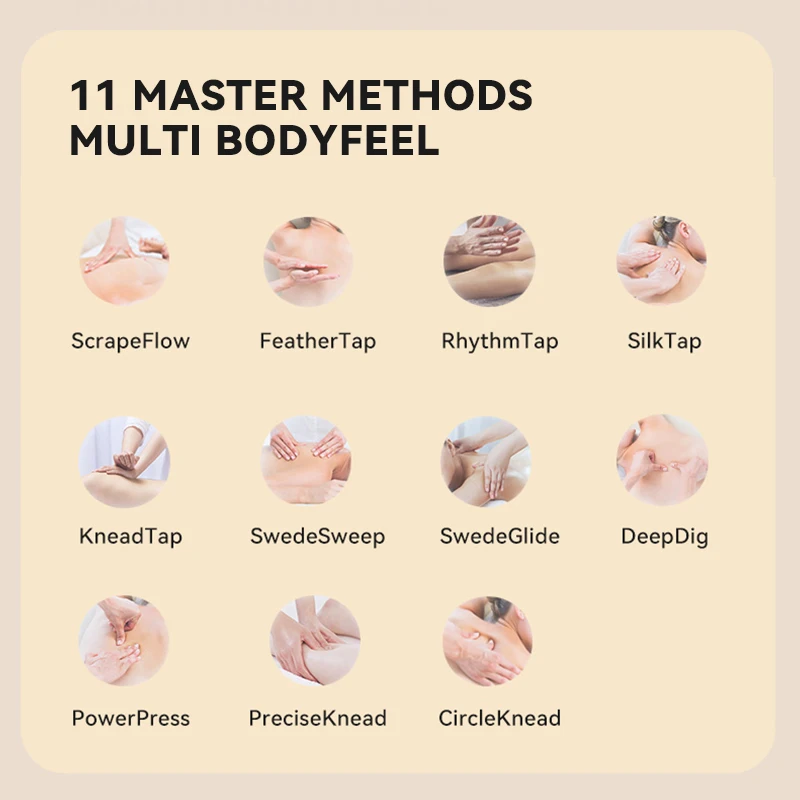 11 MASTER METHODS
MULTI BODYFEEL

ScrapeFlow

FeatherTap

RhythmTap

SilkTap

KneadTap

SwedeSweep

SwedeGlide

DeepDig

PowerPress

PreciseKnead

CircleKnead