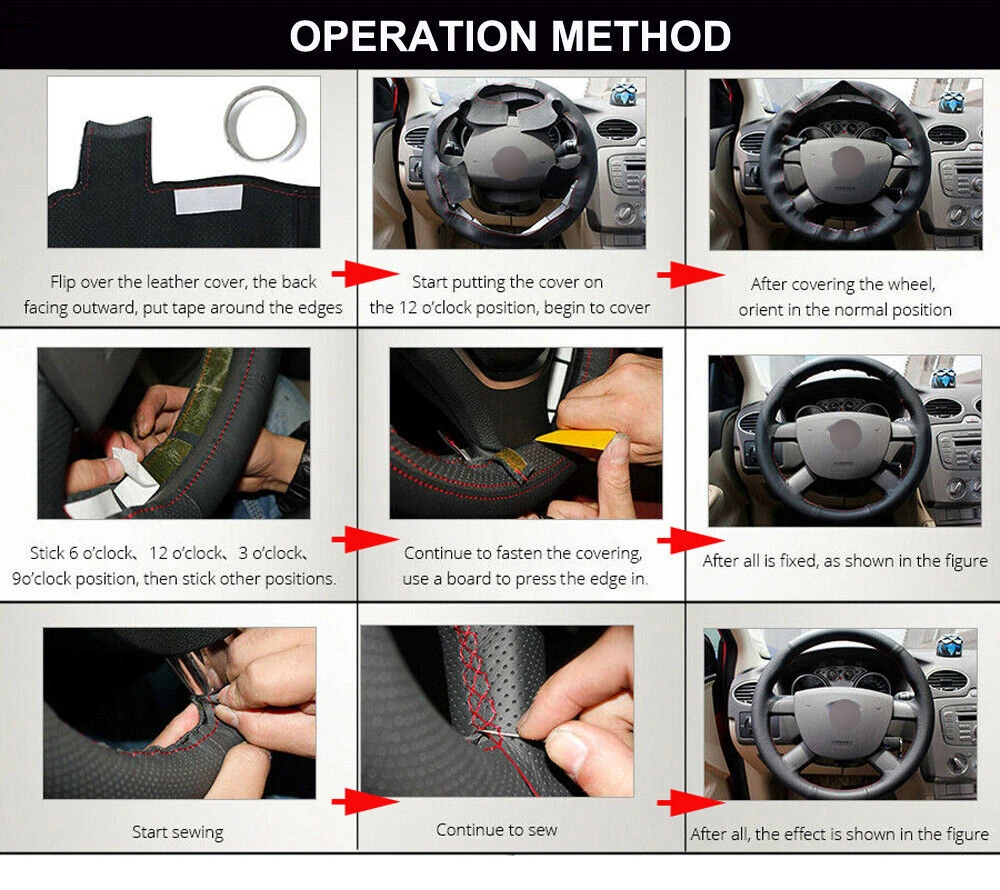 OPERATION METHOD

Flip over the leather cover, the back facing outward, put tape around the edges

Start putting the cover on the 12 o'clock position, begin to cover

After covering the wheel, orient in the normal position

Stick 6 o'clock、12 o'clock、3 o'clock、9o'clock position, then stick other positions.

Continue to fasten the covering, use a board to press the edge in.

After all is fixed, as shown in the figure

Start sewing

Continue to sew

After all, the effect is shown in the figure