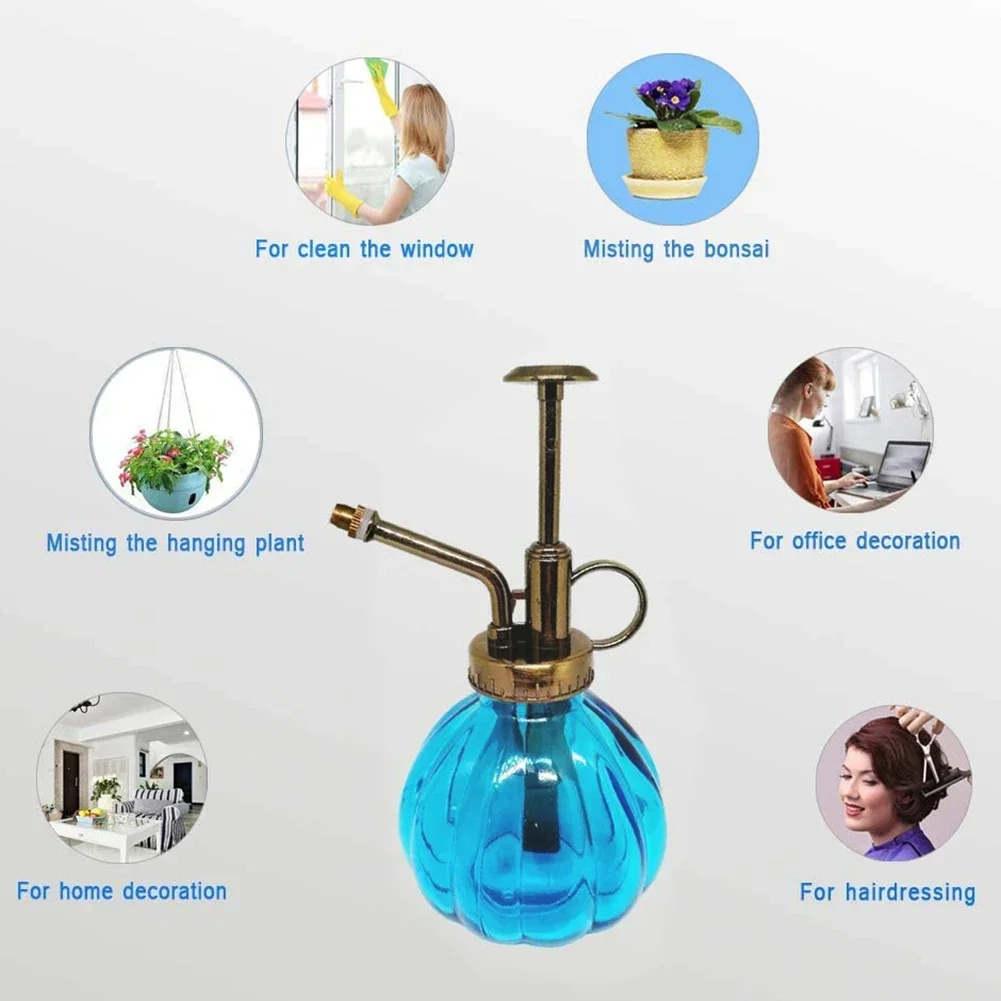 For clean the window

Misting the bonsai

Misting the hanging plant

For office decoration

For home decoration

For hairdressing