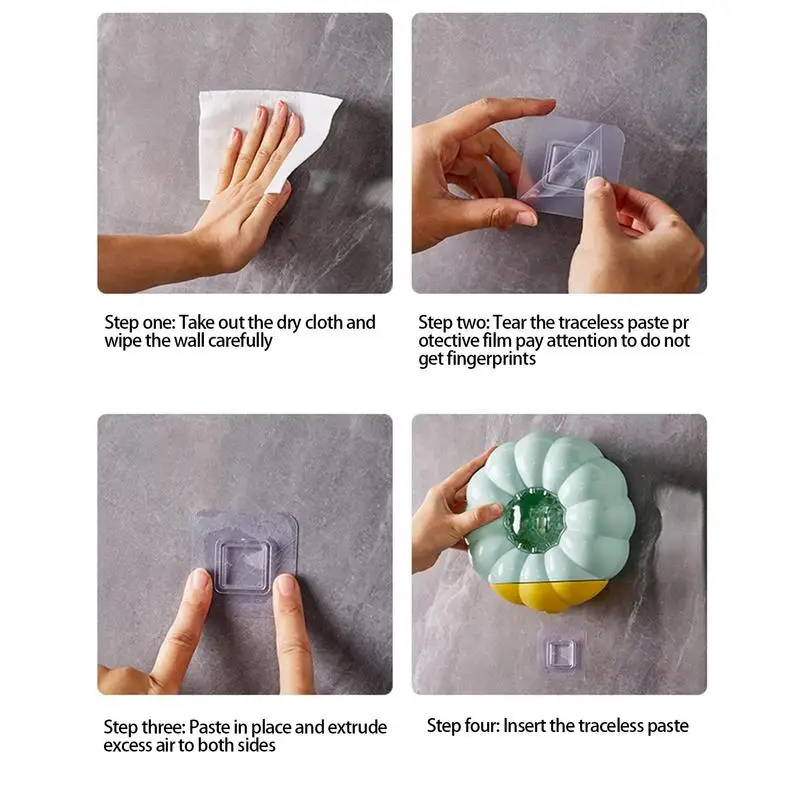 Step one: Take out the dry cloth and wipe the wall carefully

Step two: Tear the traceless paste pr otective film pay attention to do not get fingerprints

Step three: Paste in place and extrude excess air to both sides

Step four: Insert the traceless paste