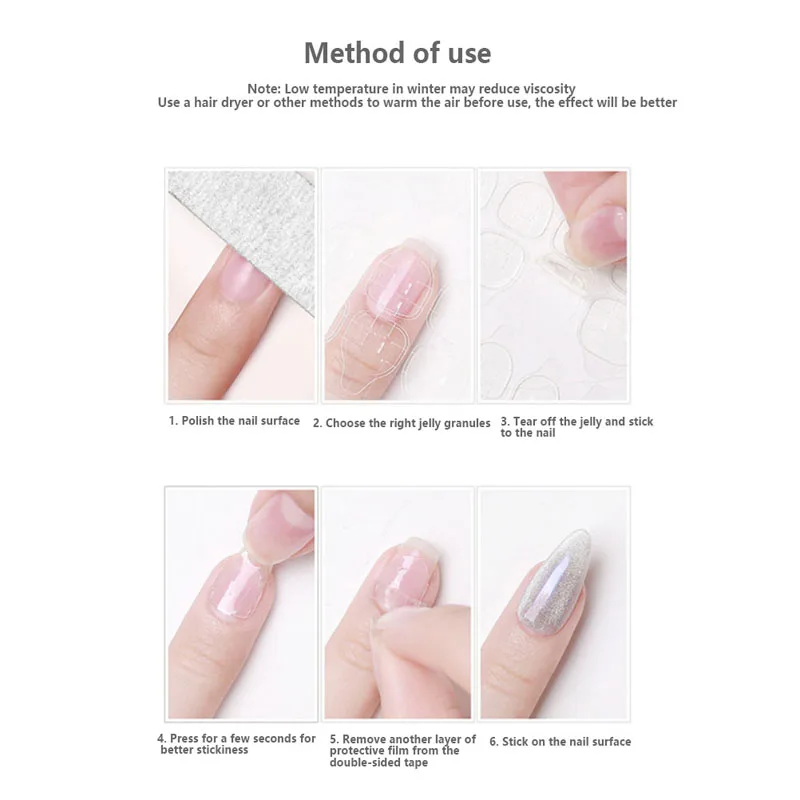 Method of use

Note: Low temperature in winter may reduce viscosity
Use a hair dryer or other methods to warm the air before use, the effect will be better

1. Polish the nail surface

2. Choose the right jelly granules

3. Tear off the jelly and stick to the nail

4. Press for a few seconds for better stickiness

5. Remove another layer of protective film from the double-sided tape

6. Stick on the nail surface