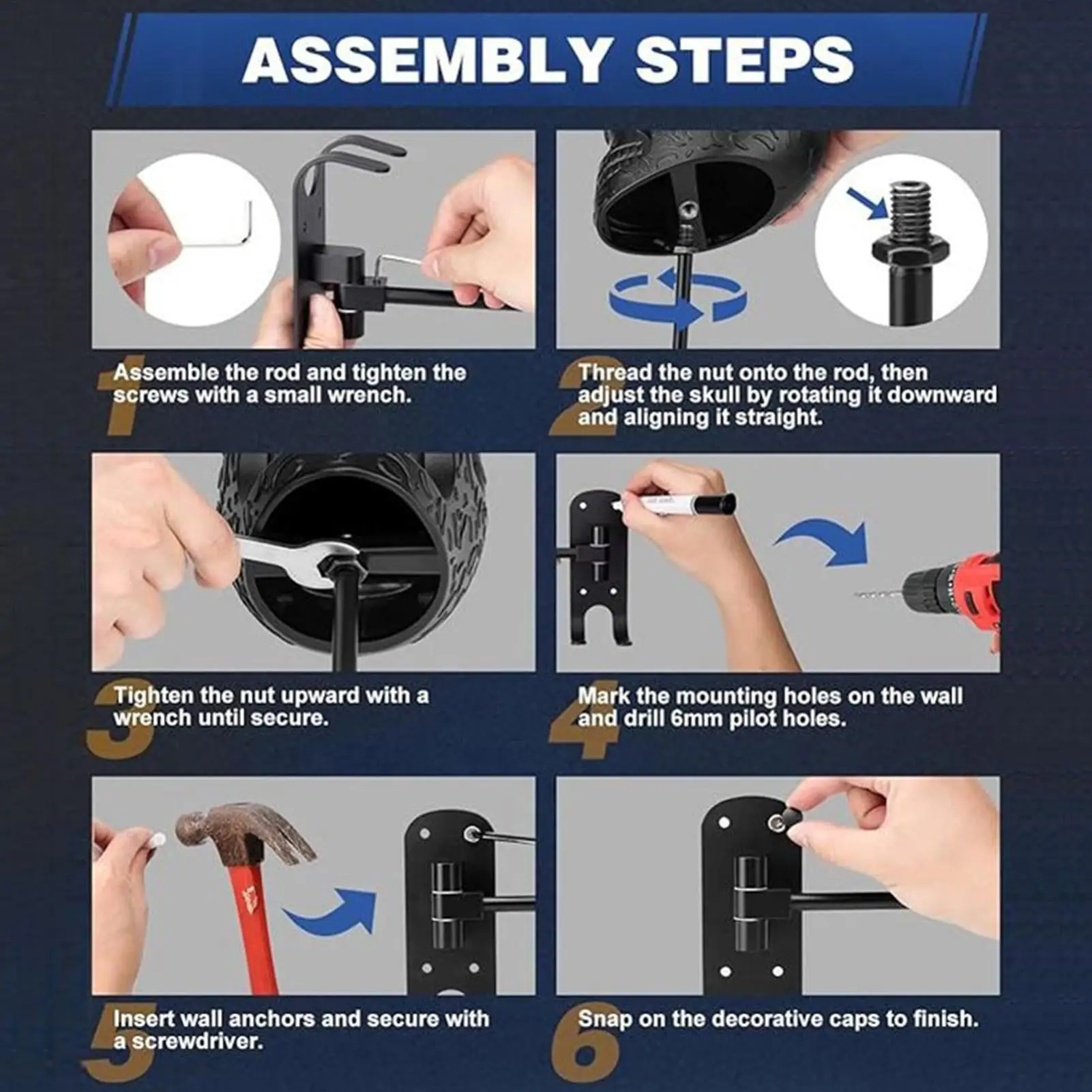 ASSEMBLY STEPS

1 Assemble the rod and tighten the screws with a small wrench.

2 Thread the nut onto the rod, then adjust the skull by rotating it downward and aligning it straight.

3 Tighten the nut upward with a wrench until secure.

4 Mark the mounting holes on the wall and drill 6mm pilot holes.

5 Insert wall anchors and secure with a screwdriver.

6 Snap on the decorative caps to finish.