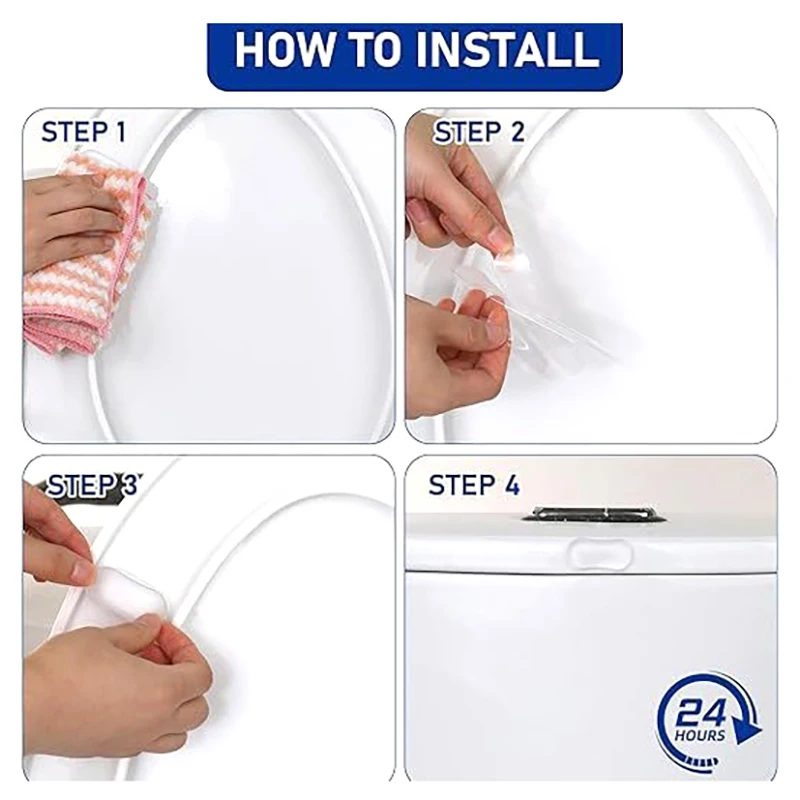 HOW TO INSTALL

STEP 1

STEP 2

STEP 3

STEP 4

24 HOURS