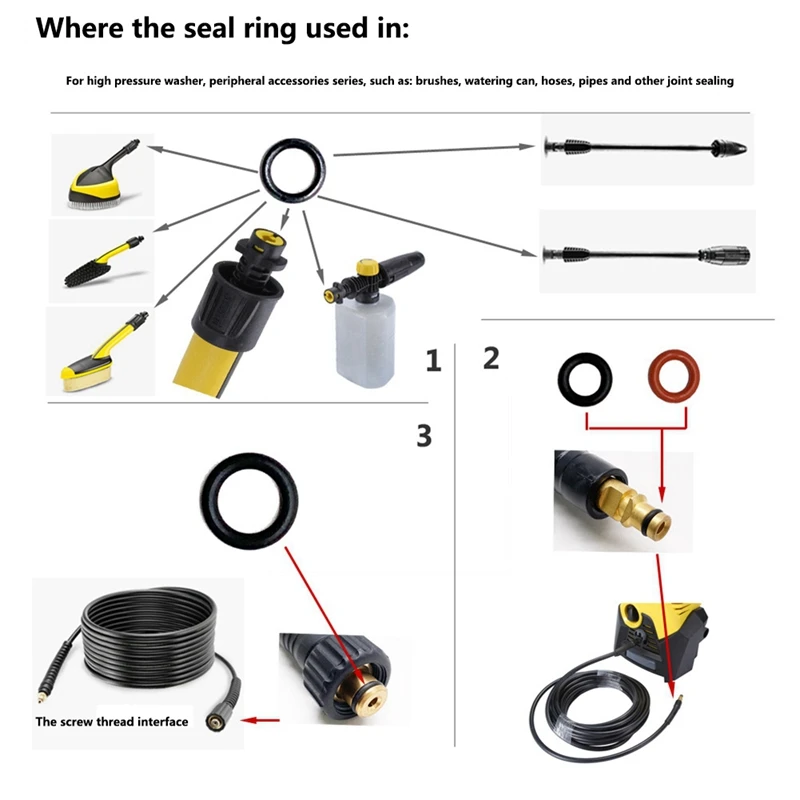 Where the seal ring used in:

For high pressure washer, peripheral accessories series, such as: brushes, watering can, hoses, pipes and other joint sealing

1

2

3

The screw thread interface