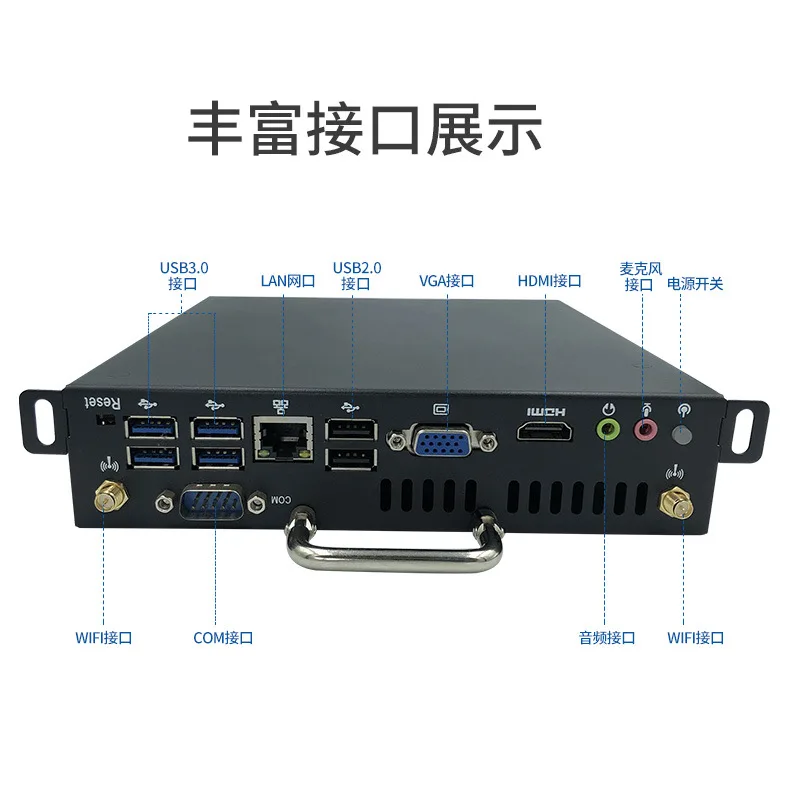 丰富接口展示

USB3.0
接口

LAN网口

USB2.0
接口

VGA接口

HDMI接口

麦克风
接口

电源开关

Reset

HDMI

COM

WIFI接口

COM接口

音频接口

WIFI接口