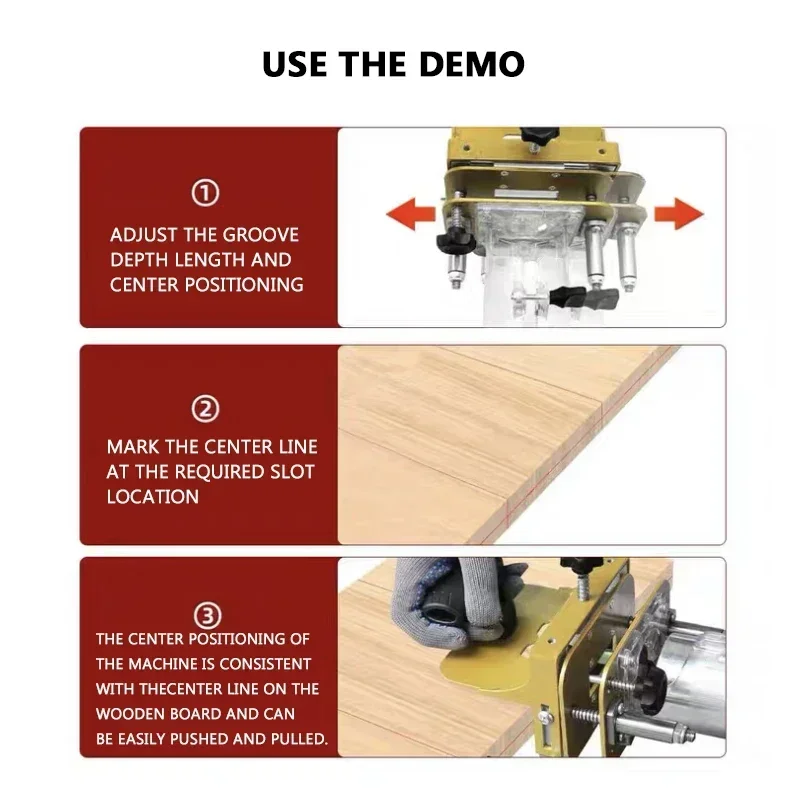 USE THE DEMO

①

ADJUST THE GROOVE DEPTH LENGTH AND CENTER POSITIONING

②

MARK THE CENTER LINE AT THE REQUIRED SLOT LOCATION

③

THE CENTER POSITIONING OF THE MACHINE IS CONSISTENT WITH THECENTER LINE ON THE WOODEN BOARD AND CAN BE EASILY PUSHED AND PULLED.