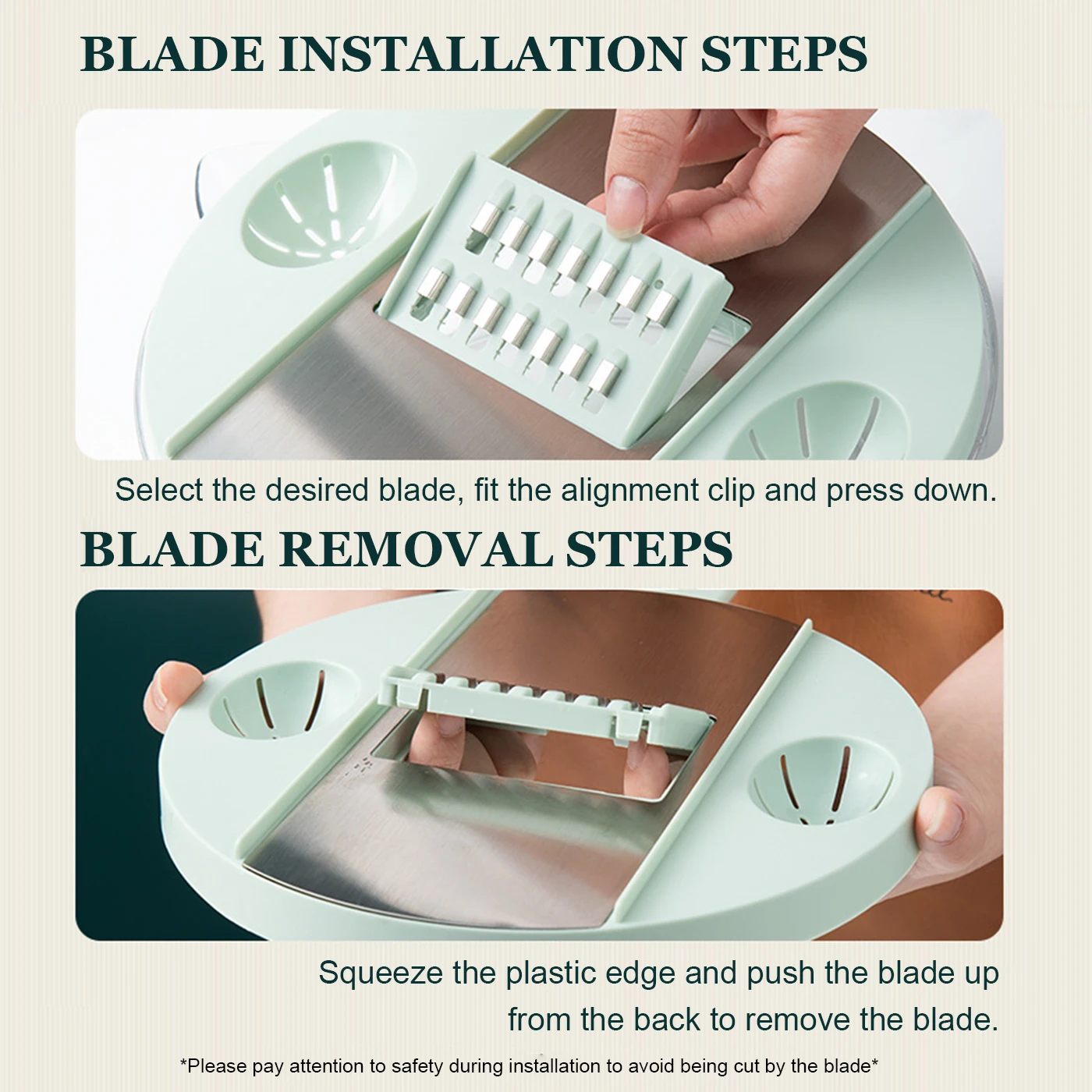 BLADE INSTALLATION STEPS

Select the desired blade, fit the alignment clip and press down.

BLADE REMOVAL STEPS

Squeeze the plastic edge and push the blade up from the back to remove the blade.

*Please pay attention to safety during installation to avoid being cut by the blade*