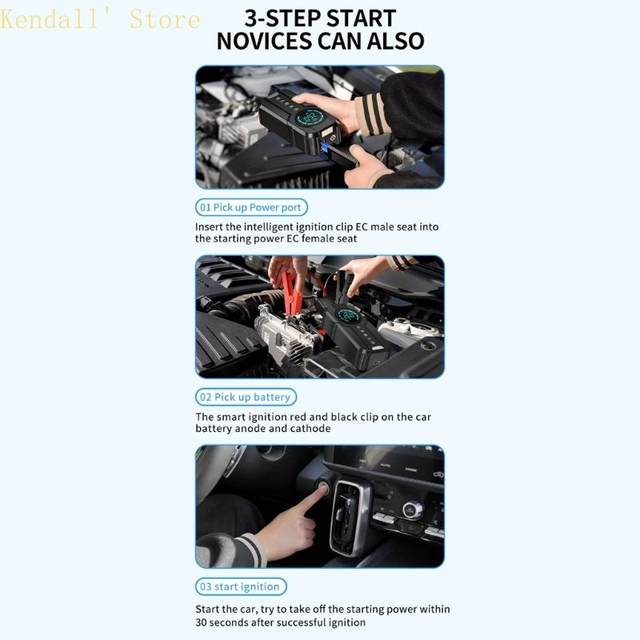 Kendall' Store

3-STEP START
NOVICES CAN ALSO

01 Pick up Power port

Insert the intelligent ignition clip EC male seat into the starting power EC female seat

02 Pick up battery

The smart ignition red and black clip on the car battery anode and cathode

03 start ignition

Start the car, try to take off the starting power within 30 seconds after successful ignition