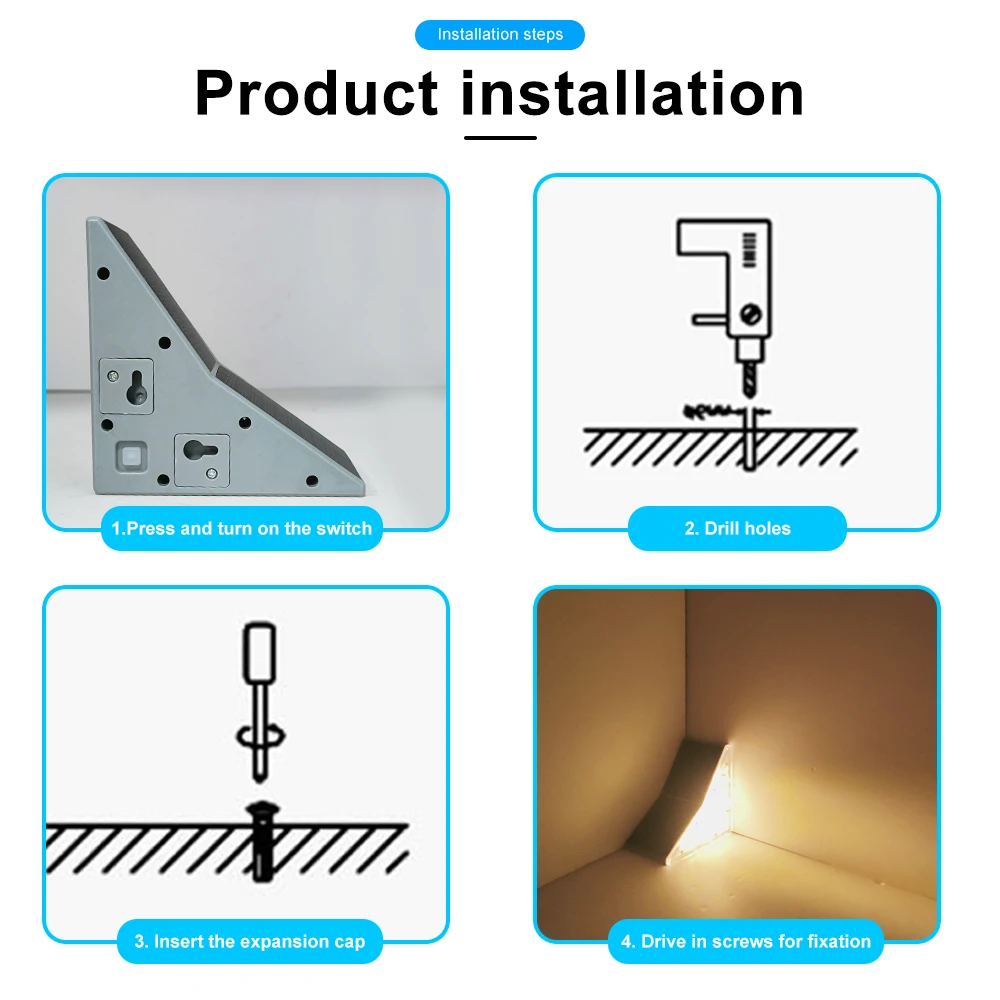 Installation steps

Product installation

1.Press and turn on the switch

2. Drill holes

3. Insert the expansion cap

4. Drive in screws for fixation