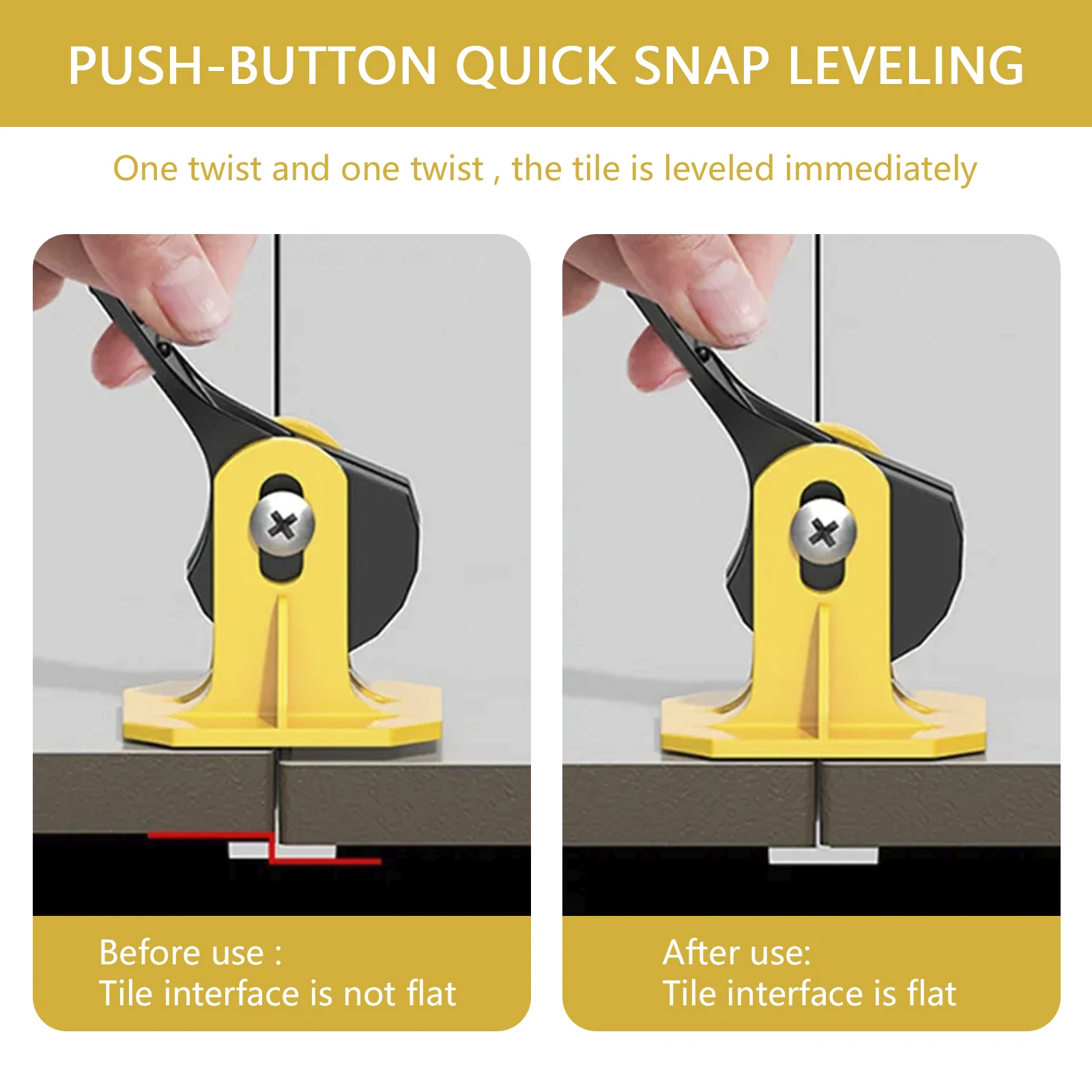 PUSH-BUTTON QUICK SNAP LEVELING

One twist and one twist , the tile is leveled immediately

Before use :
Tile interface is not flat

After use:
Tile interface is flat