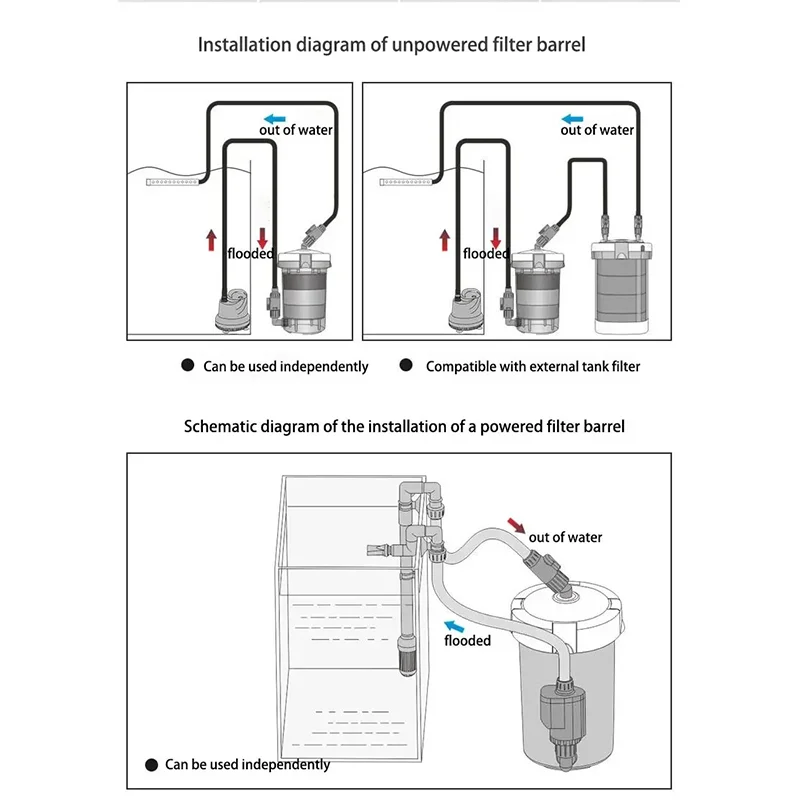 Installation diagram of unpowered filter barrel

out of water

flooded

out of water

flooded

● Can be used independently ● Compatible with external tank filter

Schematic diagram of the installation of a powered filter barrel

out of water

flooded

● Can be used independently