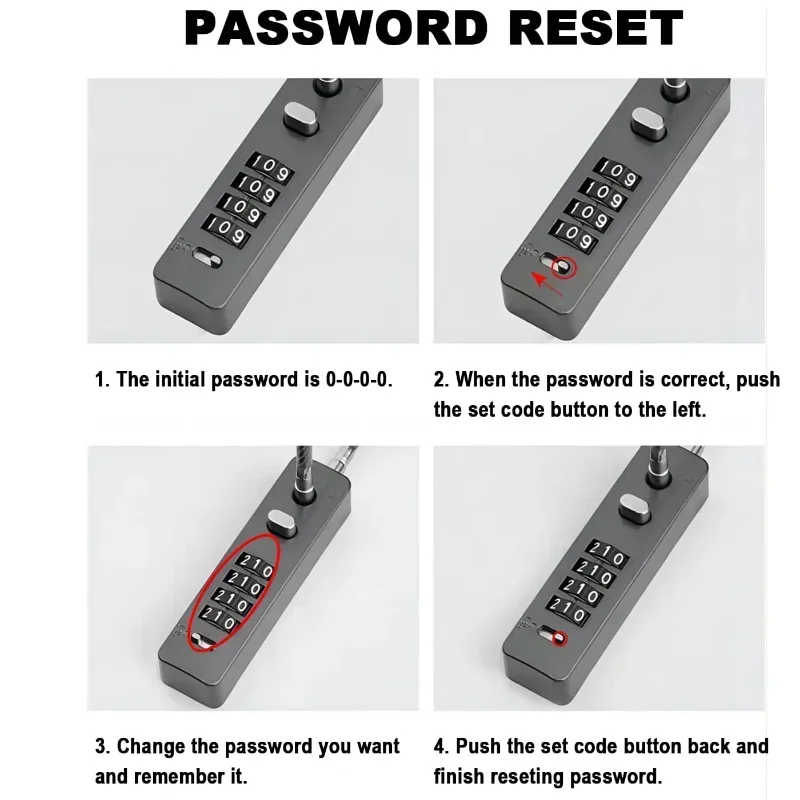 PASSWORD RESET

1 0 9
1 0 9
1 0 9
1 0 9

1 0 9
1 0 9
1 0 9
1 0 9

1. The initial password is 0-0-0-0.

2. When the password is correct, push the set code button to the left.

2 1 0
2 1 0
2 1 0
2 1 0

2 1 0
2 1 0
2 1 0
2 1 0

3. Change the password you want and remember it.

4. Push the set code button back and finish reseting password.