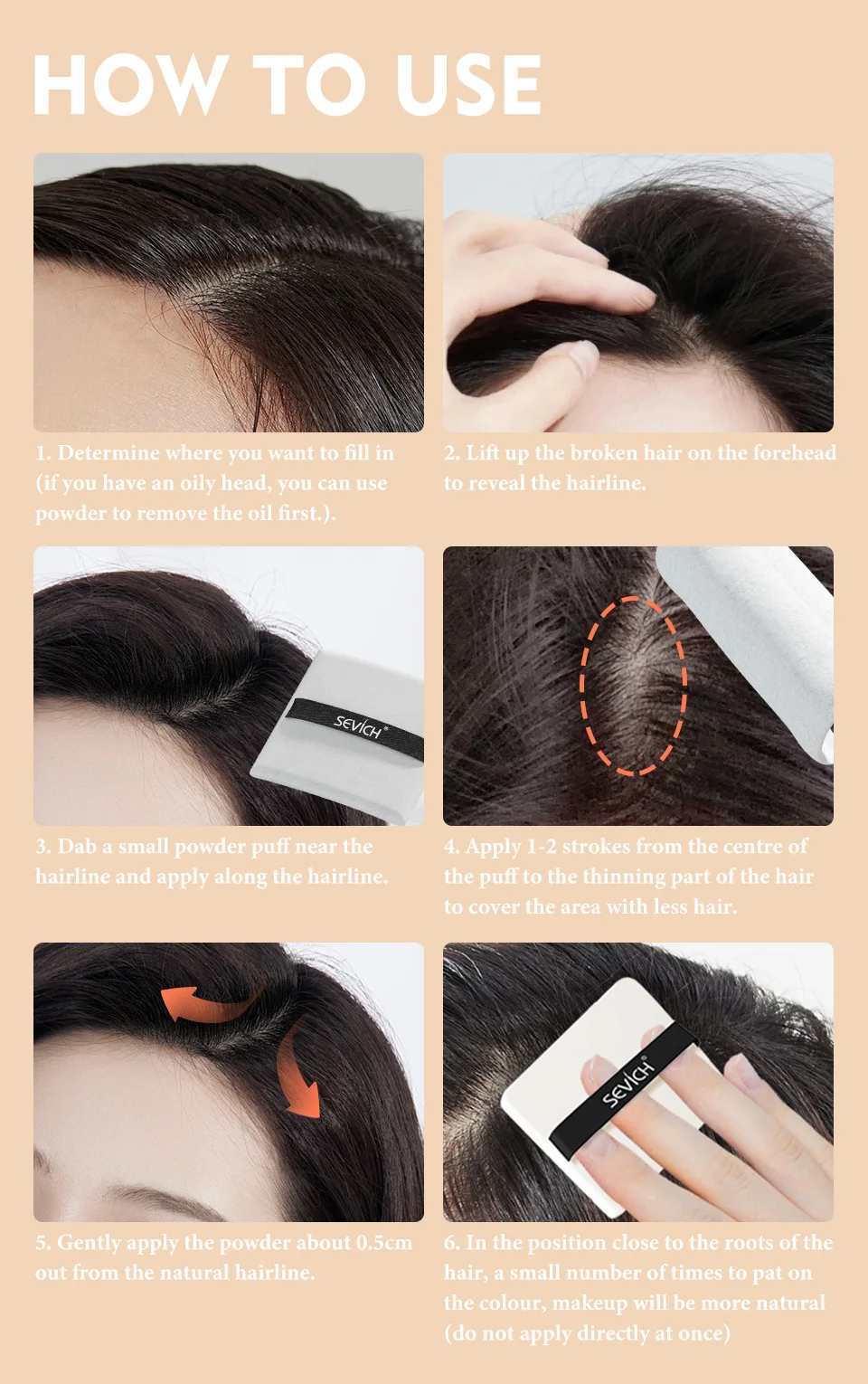 HOW TO USE

1. Determine where you want to fill in (if you have an oily head, you can use powder to remove the oil first.).

2. Lift up the broken hair on the forehead to reveal the hairline.

SEVICH®

3. Dab a small powder puff near the hairline and apply along the hairline.

4. Apply 1-2 strokes from the centre of the puff to the thinning part of the hair to cover the area with less hair.

5. Gently apply the powder about 0.5cm out from the natural hairline.

SEVICH®

6. In the position close to the roots of the hair, a small number of times to pat on the colour, makeup will be more natural (do not apply directly at once)