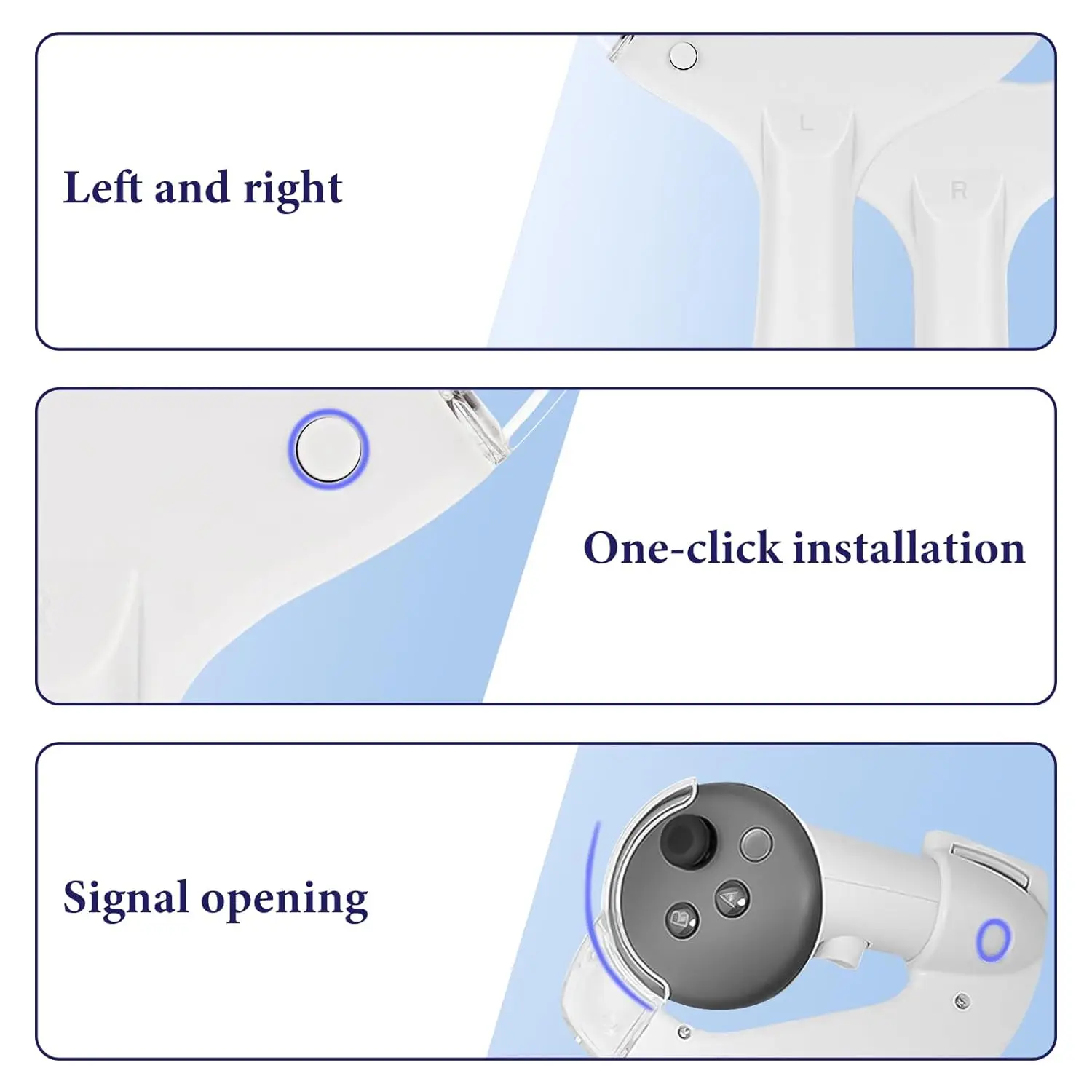 Left and right

L

R

One-click installation

Signal opening

B

A