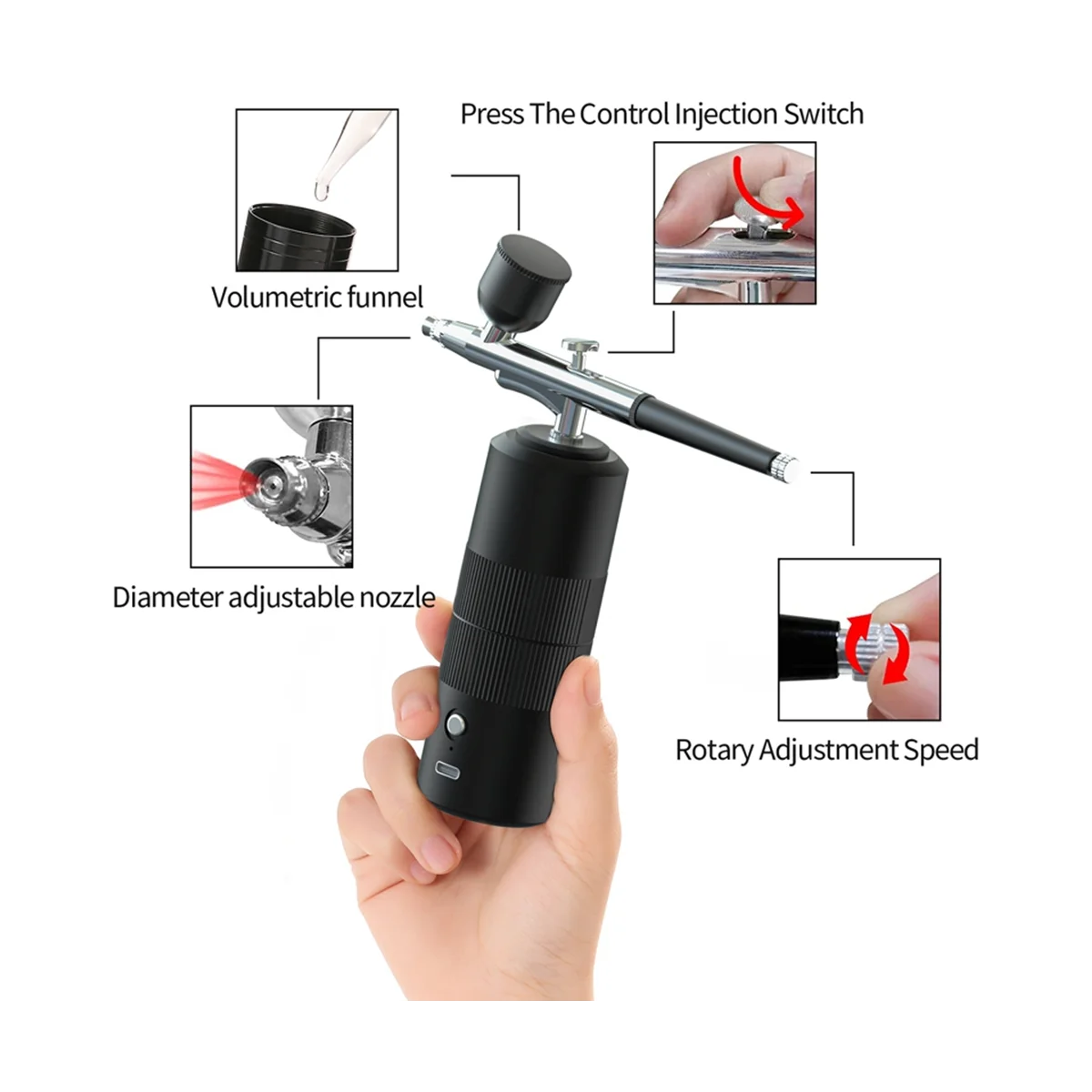 Press The Control Injection Switch

Volumetric funnel

Diameter adjustable nozzle

Rotary Adjustment Speed