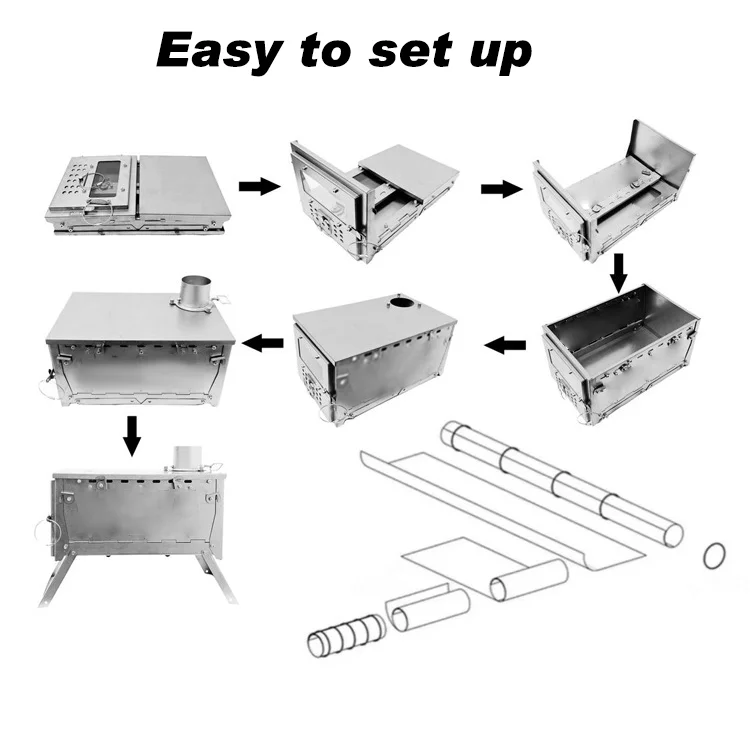 Easy to set up