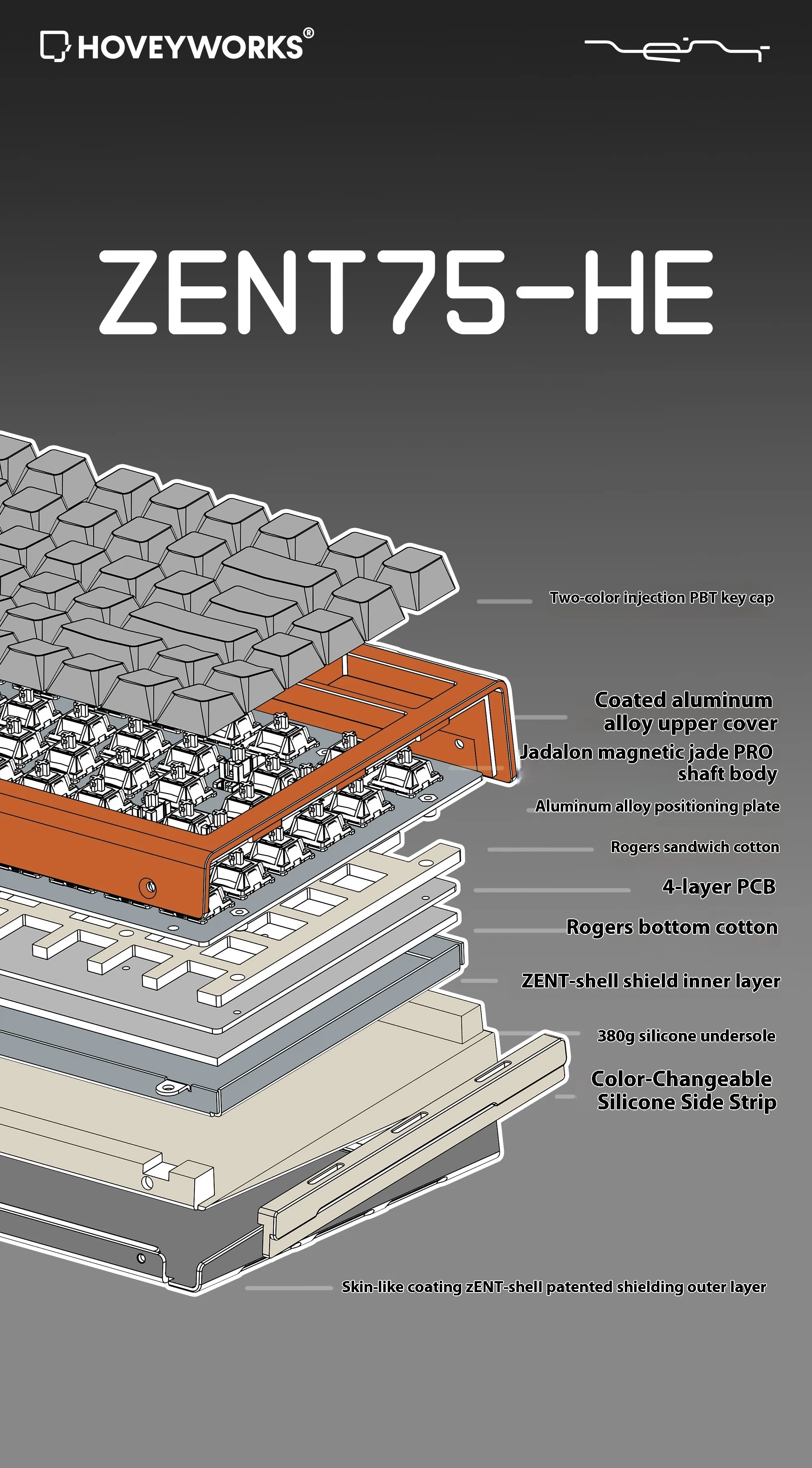 HOVEYWORKS®

ZENT75-HE

Two-color injection PBT key cap

Coated aluminum alloy upper cover

Jadalon magnetic jade PRO shaft body

Aluminum alloy positioning plate

Rogers sandwich cotton

4-layer PCB

Rogers bottom cotton

ZENT-shell shield inner layer

380g silicone undersole

Color-Changeable Silicone Side Strip

Skin-like coating zENT-shell patented shielding outer layer