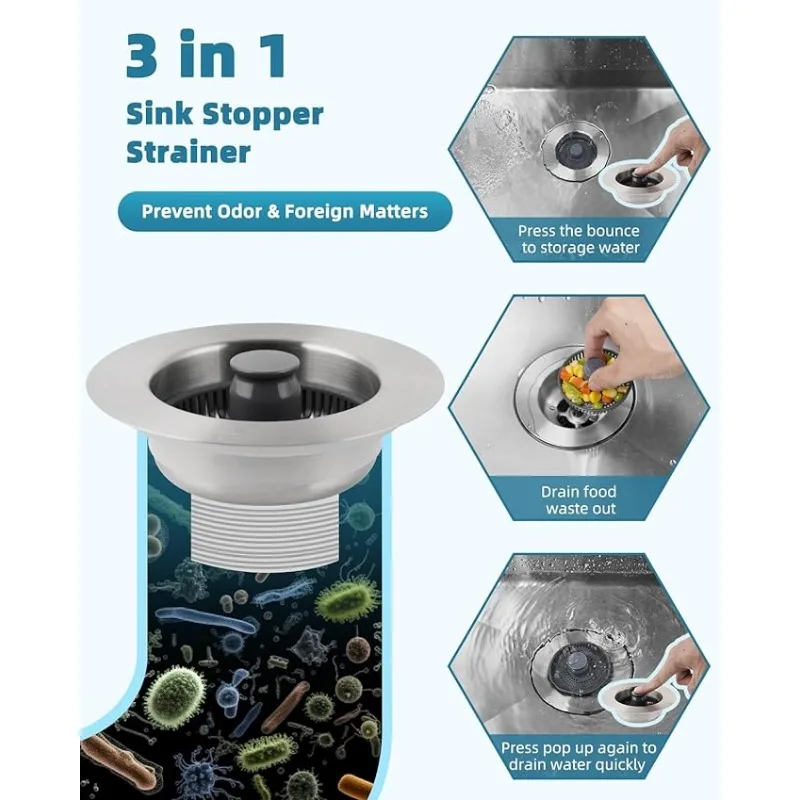 3 in 1
Sink Stopper Strainer

Prevent Odor & Foreign Matters

Press the bounce to storage water

Drain food waste out

Press pop up again to drain water quickly