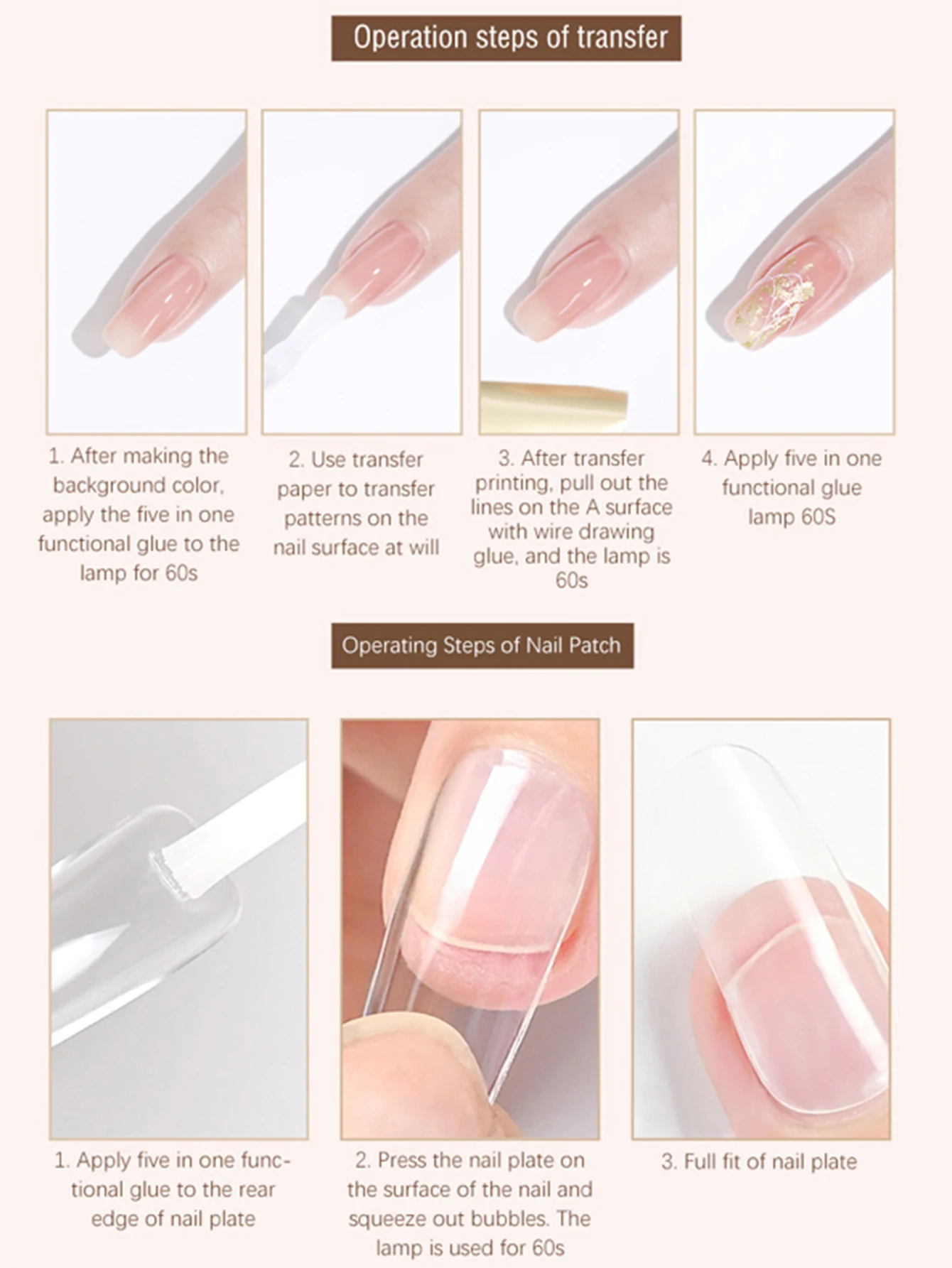 Operation steps of transfer

1. After making the background color, apply the five in one functional glue to the lamp for 60s

2. Use transfer paper to transfer patterns on the nail surface at will

3. After transfer printing, pull out the lines on the A surface with wire drawing glue, and the lamp is 60s

4. Apply five in one functional glue lamp 60S

Operating Steps of Nail Patch

1. Apply five in one functional glue to the rear edge of nail plate

2. Press the nail plate on the surface of the nail and squeeze out bubbles. The lamp is used for 60s

3. Full fit of nail plate