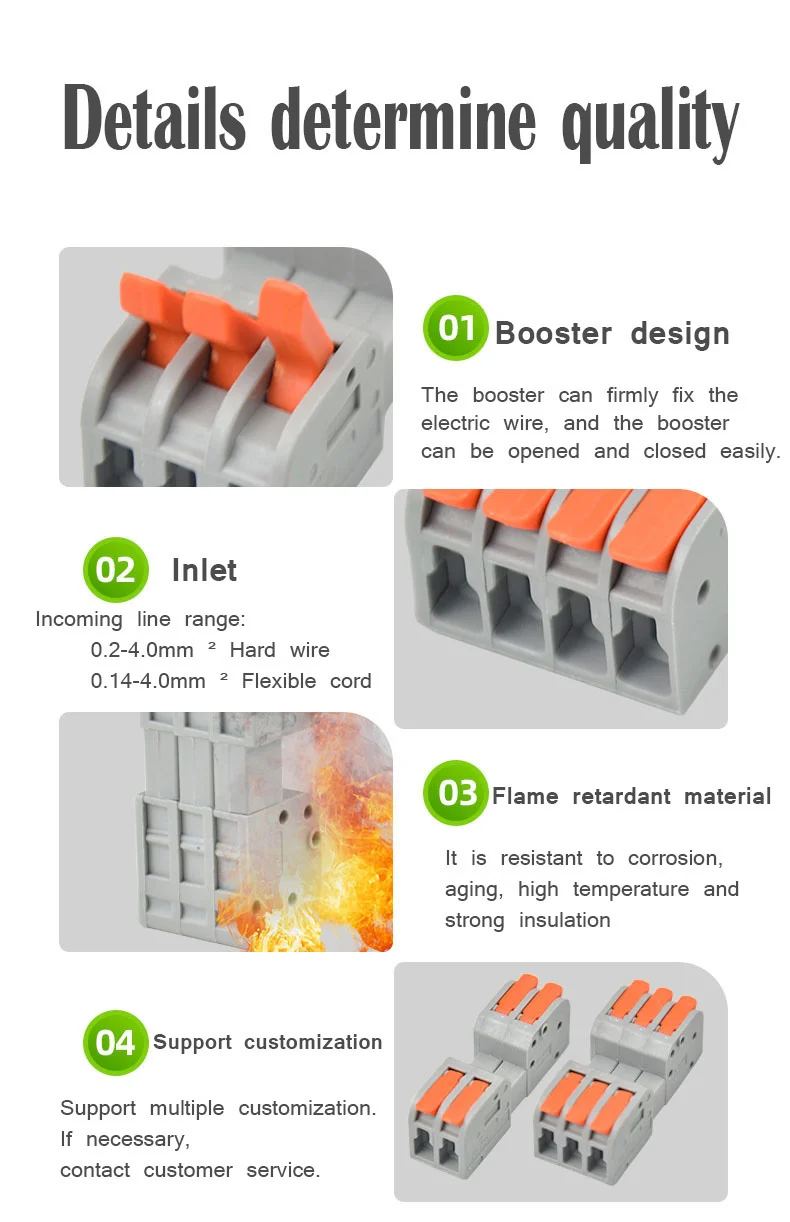 Details determine quality

01 Booster design

The booster can firmly fix the electric wire, and the booster can be opened and closed easily.

02 Inlet

Incoming line range:
0.2-4.0mm ² Hard wire
0.14-4.0mm ² Flexible cord

03 Flame retardant material

It is resistant to corrosion, aging, high temperature and strong insulation

04 Support customization

Support multiple customization. If necessary, contact customer service.