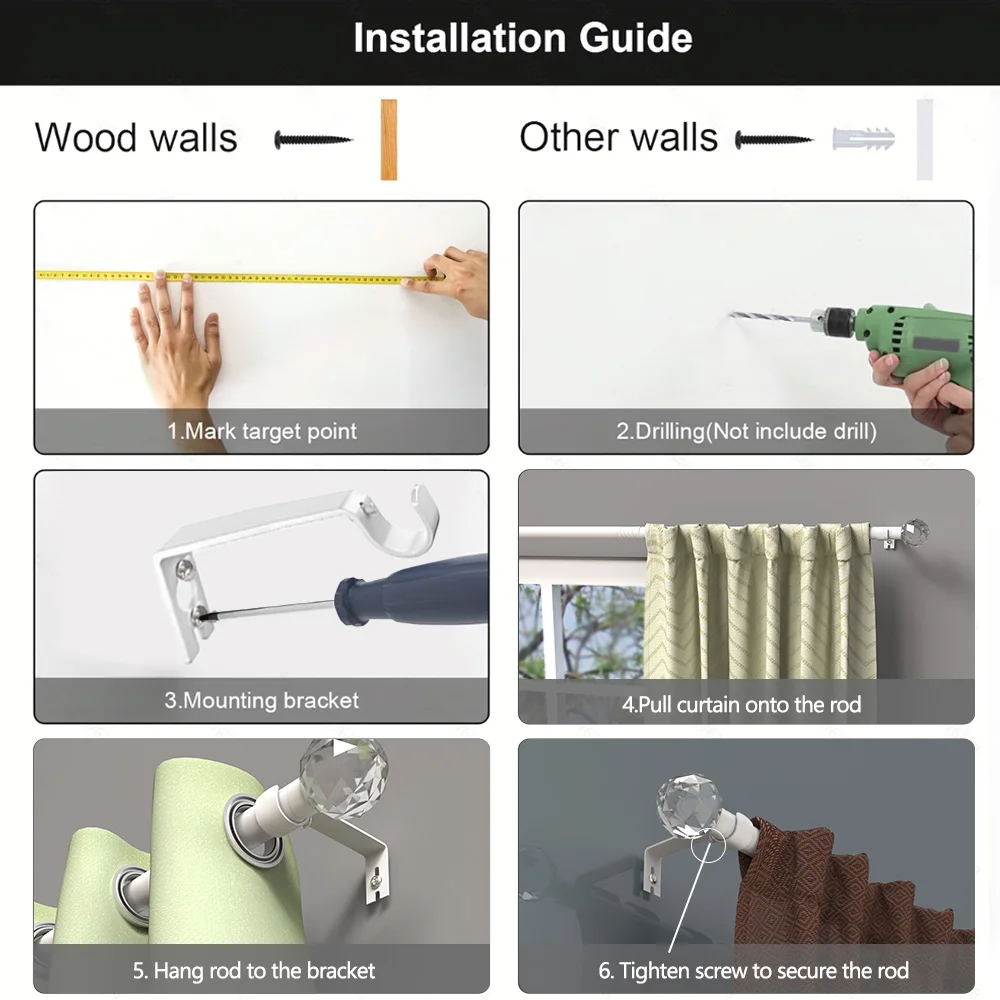 Installation Guide

Wood walls

Other walls

1.Mark target point

2.Drilling(Not include drill)

3.Mounting bracket

4.Pull curtain onto the rod

5. Hang rod to the bracket

6. Tighten screw to secure the rod