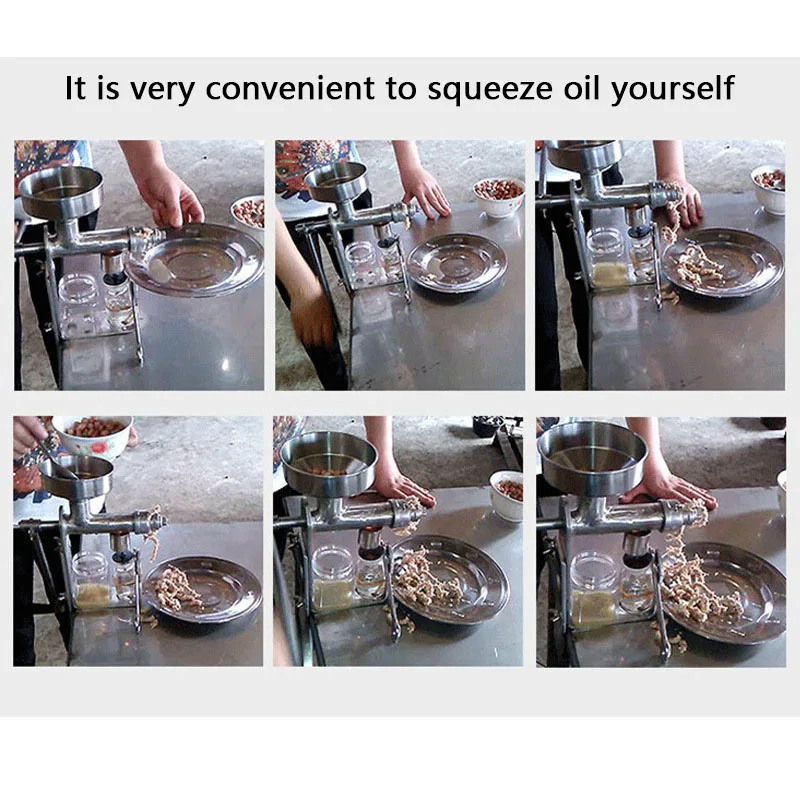 It is very convenient to squeeze oil yourself