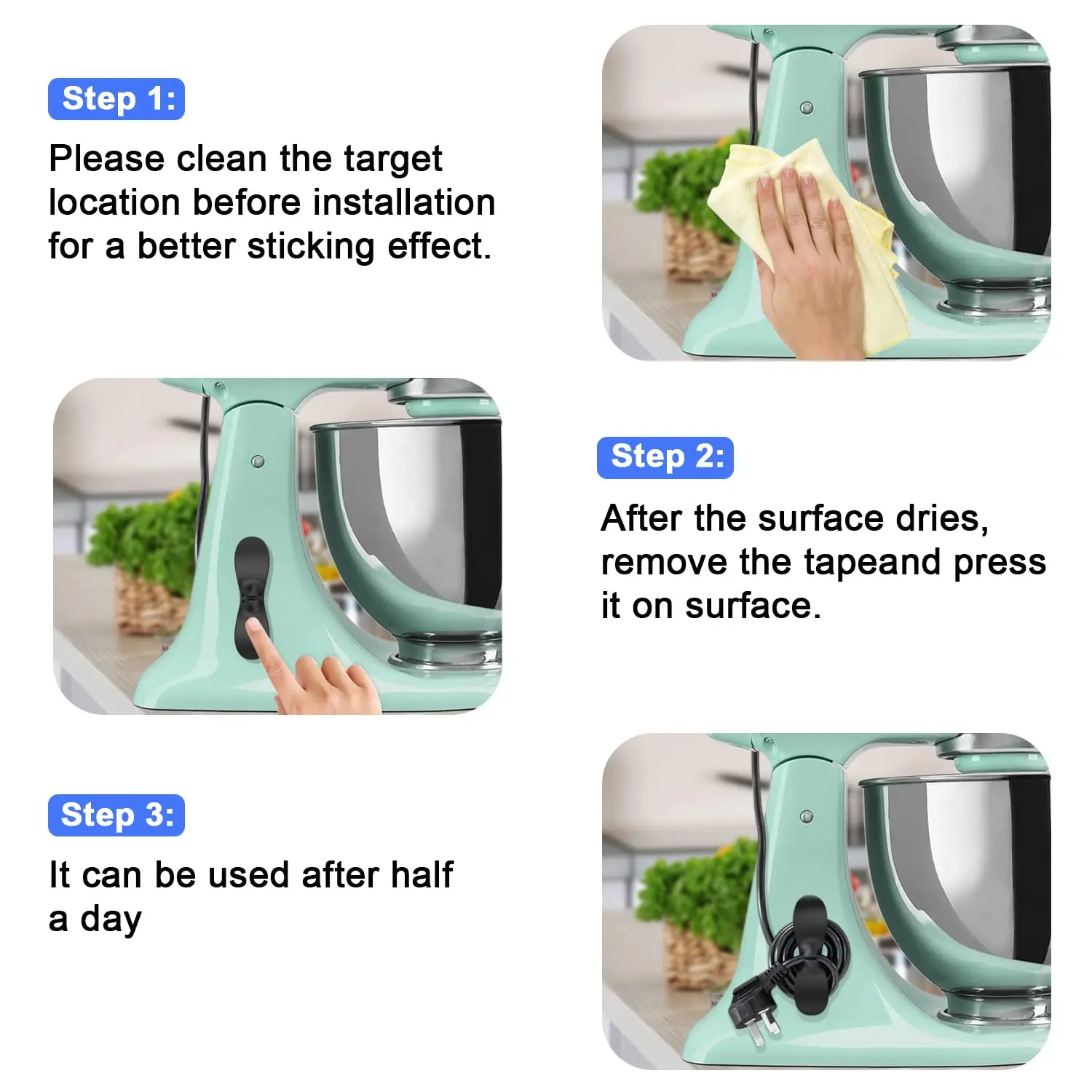 Step 1:

Please clean the target location before installation for a better sticking effect.

Step 2:

After the surface dries, remove the tapeand press it on surface.

Step 3:

It can be used after half a day