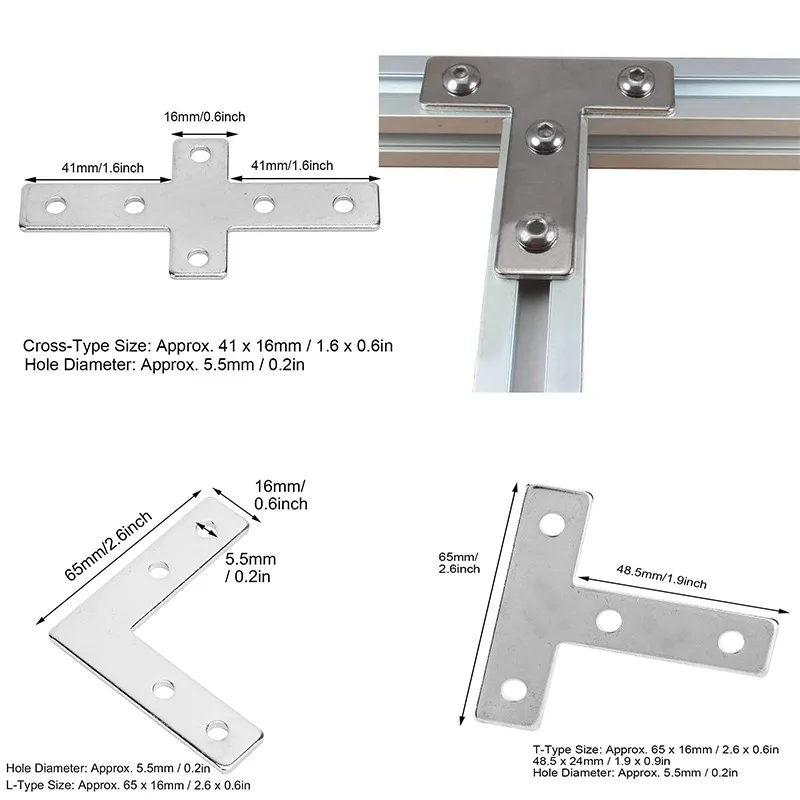 16mm/0.6inch

41mm/1.6inch

41mm/1.6inch

Cross-Type Size: Approx. 41 x 16mm / 1.6 x 0.6in
Hole Diameter: Approx. 5.5mm / 0.2in

65mm/2.6inch

16mm/ 0.6inch

5.5mm / 0.2in

Hole Diameter: Approx. 5.5mm / 0.2in
L-Type Size: Approx. 65 x 16mm / 2.6 x 0.6in

65mm/ 2.6inch

48.5mm/1.9inch

T-Type Size: Approx. 65 x 16mm / 2.6 x 0.6in
48.5 x 24mm / 1.9 x 0.9in
Hole Diameter: Approx. 5.5mm / 0.2in