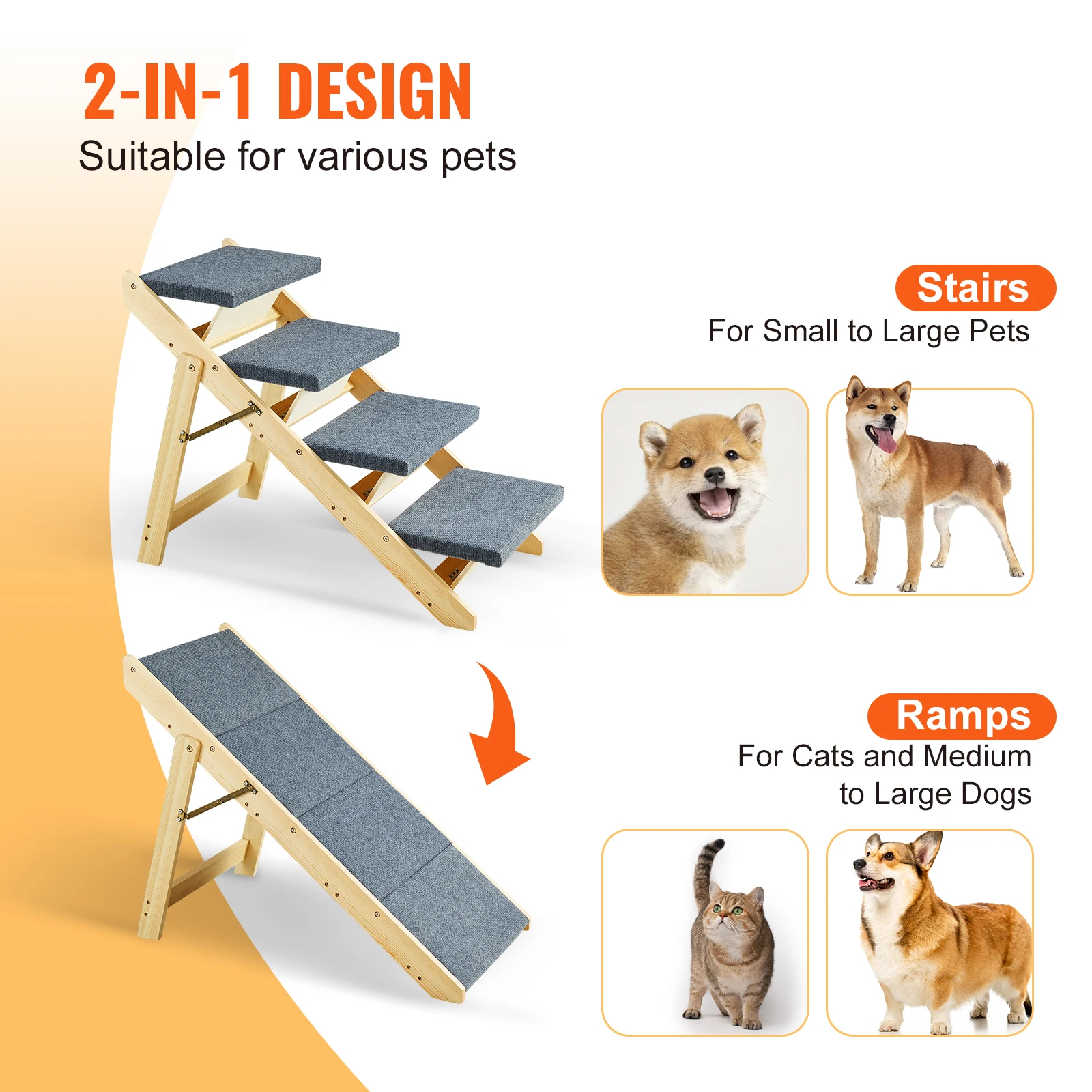 2-IN-1 DESIGN
Suitable for various pets

Stairs
For Small to Large Pets

Ramps
For Cats and Medium to Large Dogs