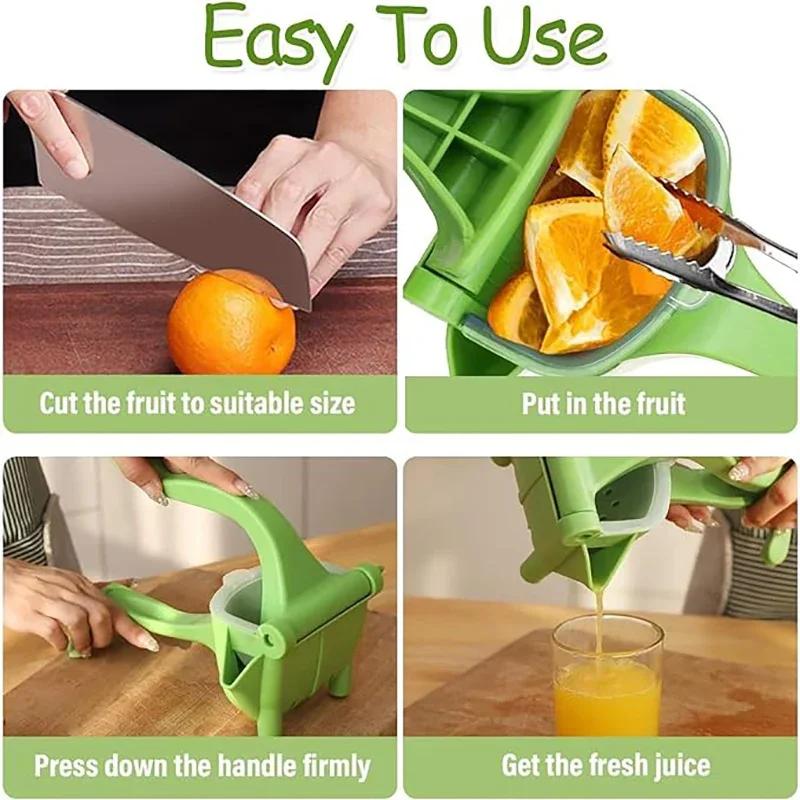 Easy To Use

Cut the fruit to suitable size

Put in the fruit

Press down the handle firmly

Get the fresh juice