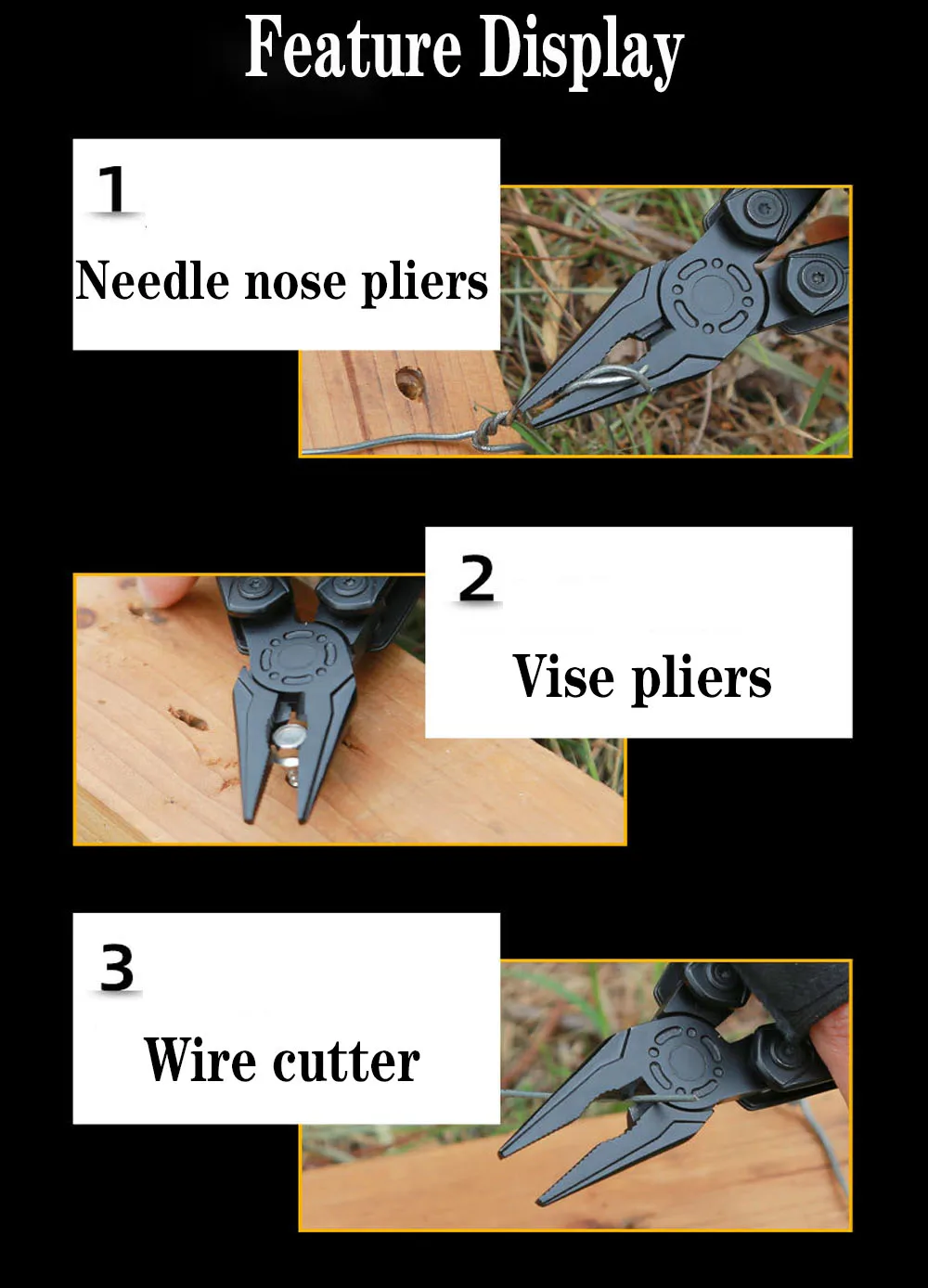 Feature Display

1

Needle nose pliers

2

Vise pliers

3

Wire cutter