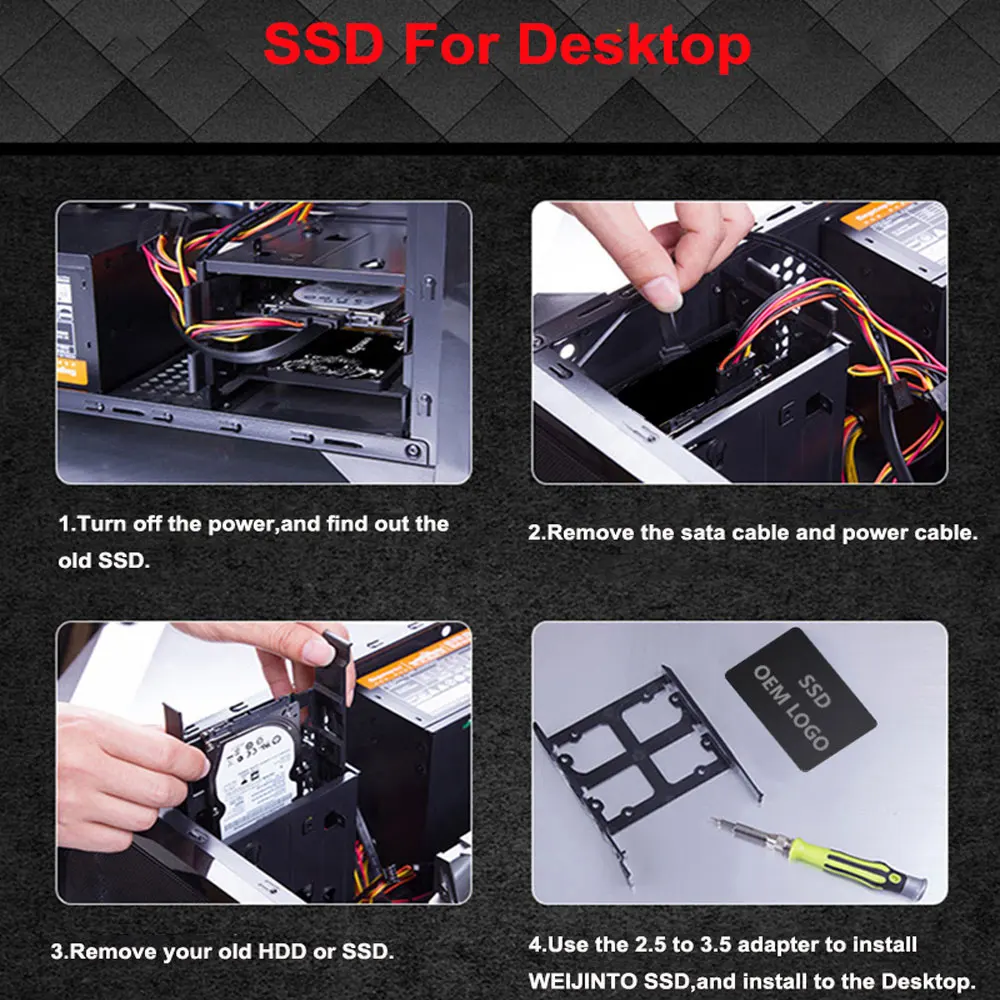 SSD For Desktop

1.Turn off the power,and find out the old SSD.

2.Remove the sata cable and power cable.

3.Remove your old HDD or SSD.

SSD
OEM LOGO

4.Use the 2.5 to 3.5 adapter to install WEIJINTO SSD,and install to the Desktop.