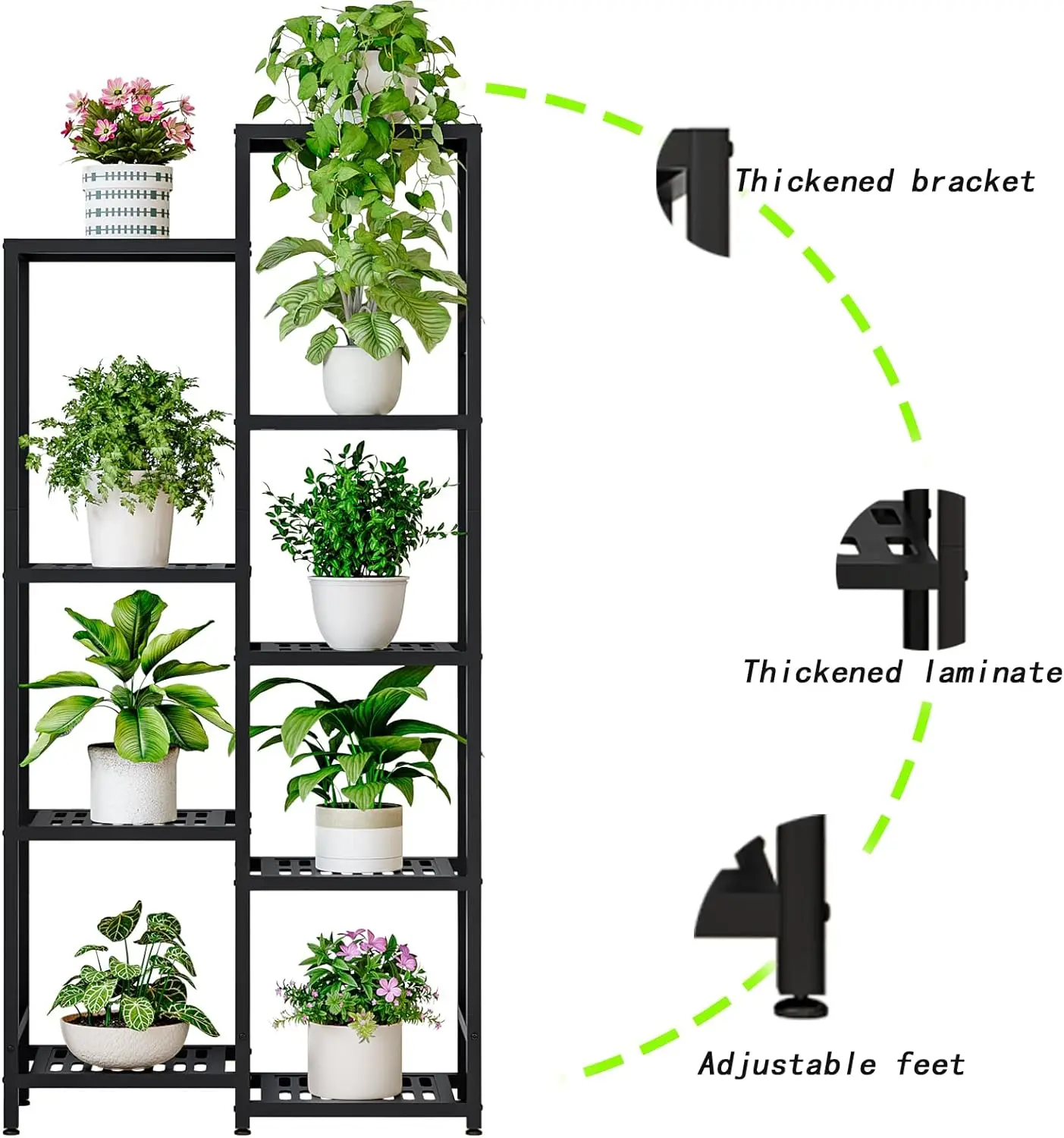 Thickened bracket

Thickened laminate

Adjustable feet